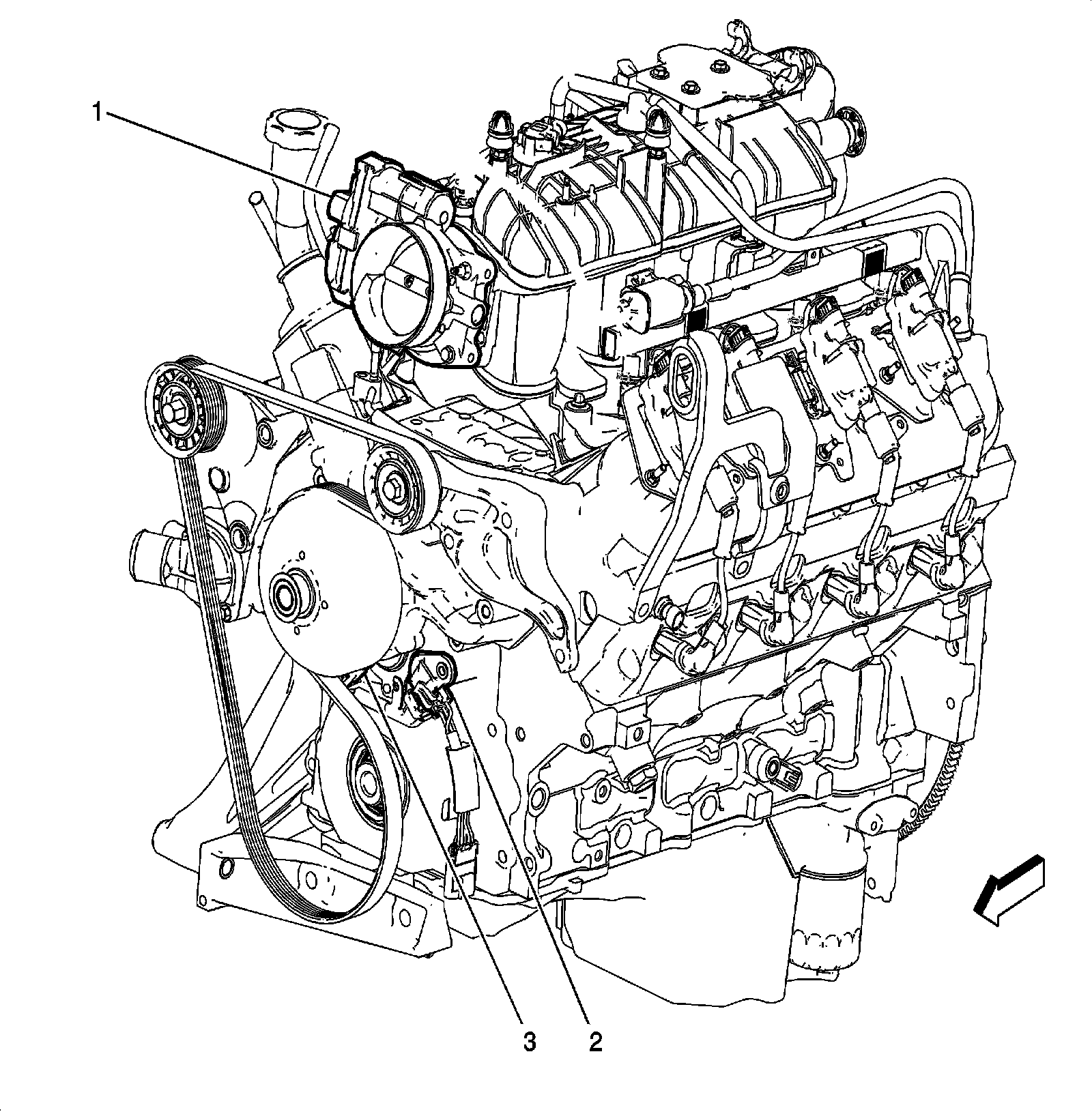 1
3
2