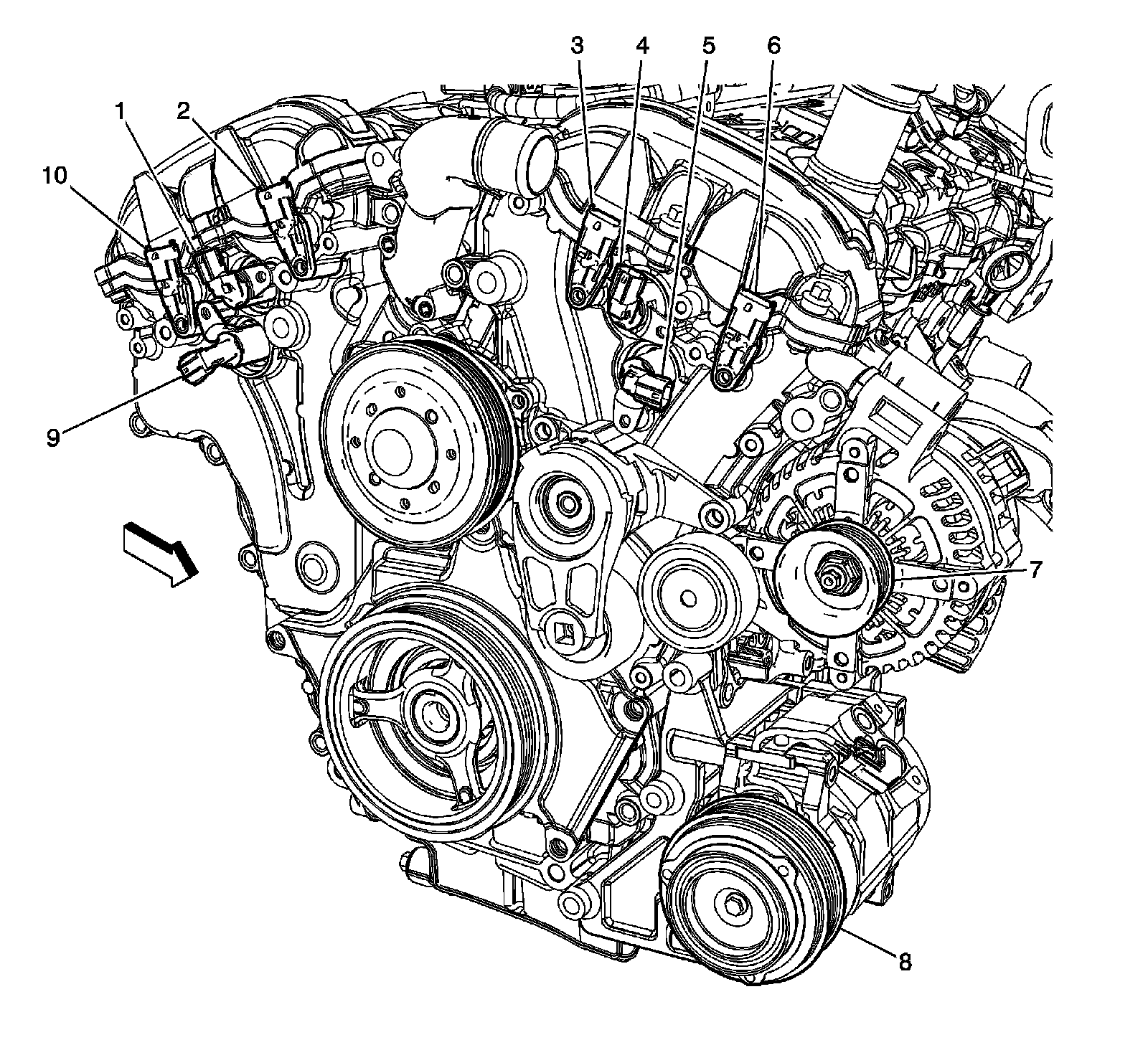 3
4
5
6
1
2
10
9
7
8