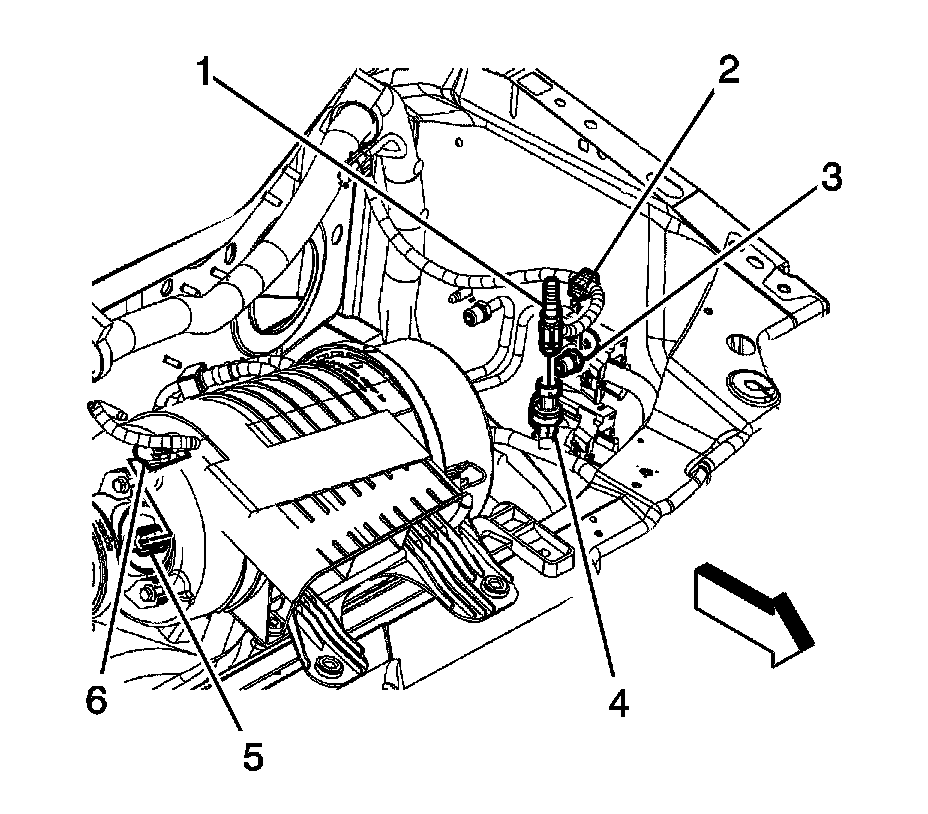 1
2
3
6
5
4