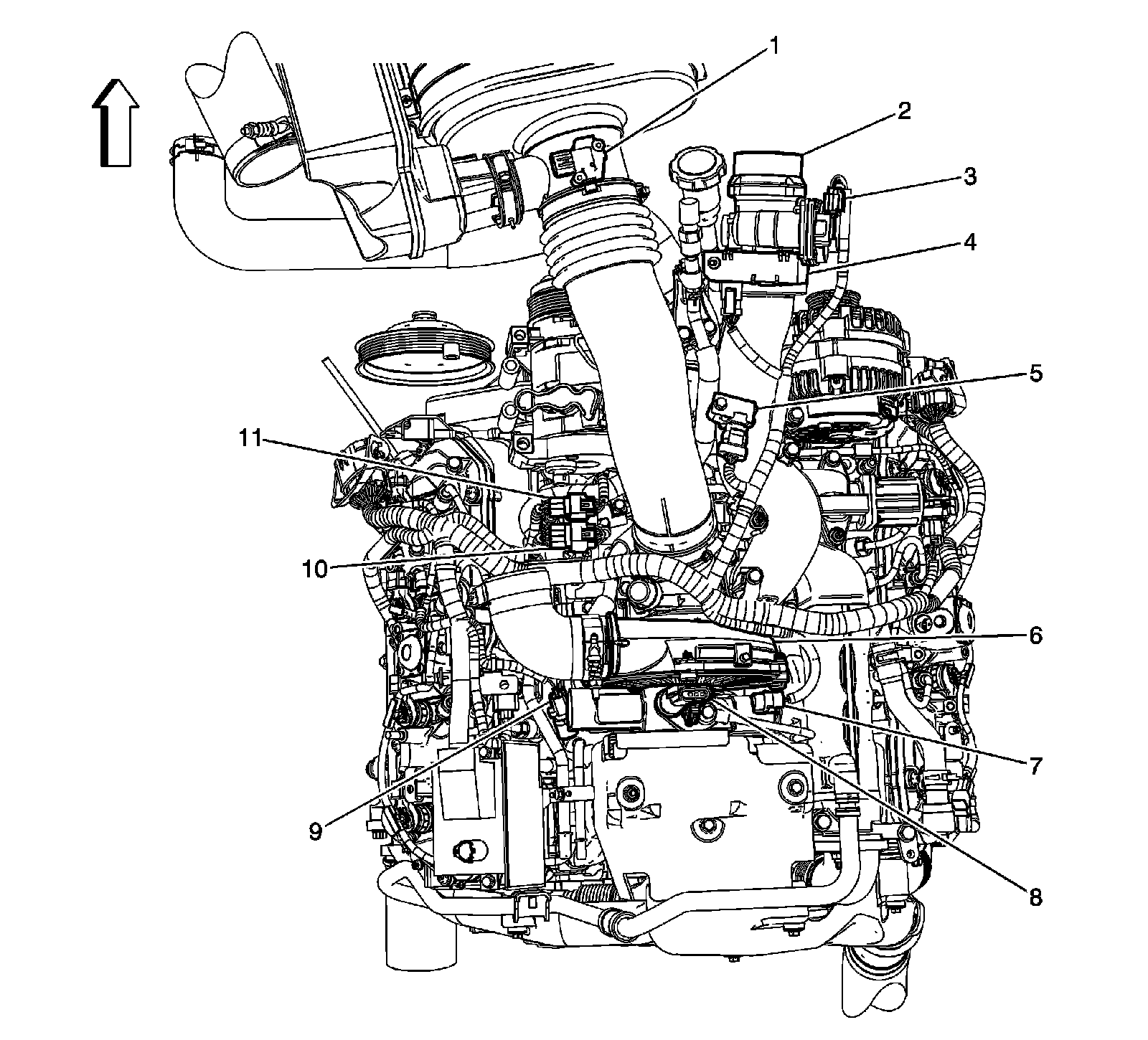 1
2
3
4
5
11
10
6
7
9
8