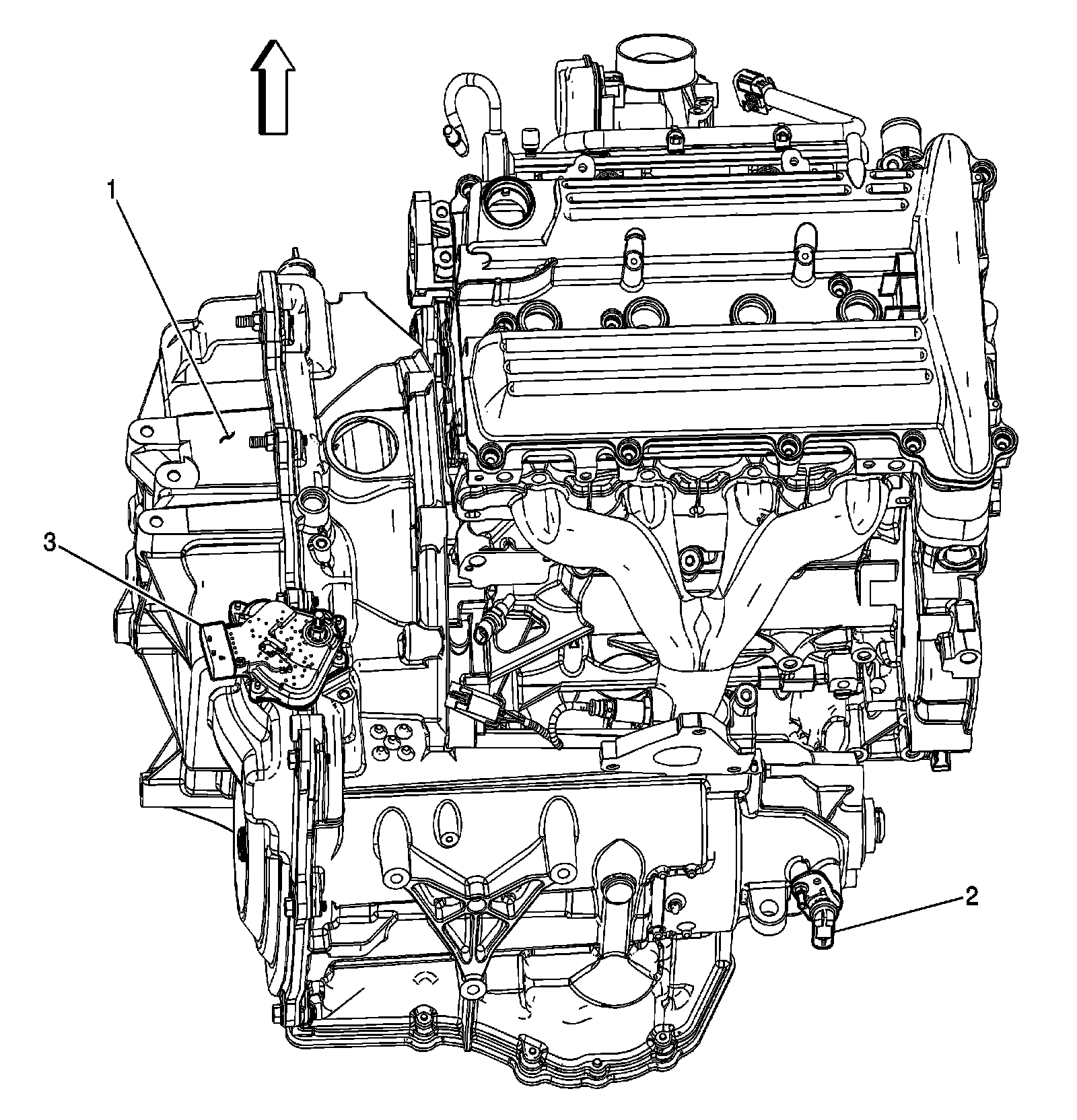 1

3

2