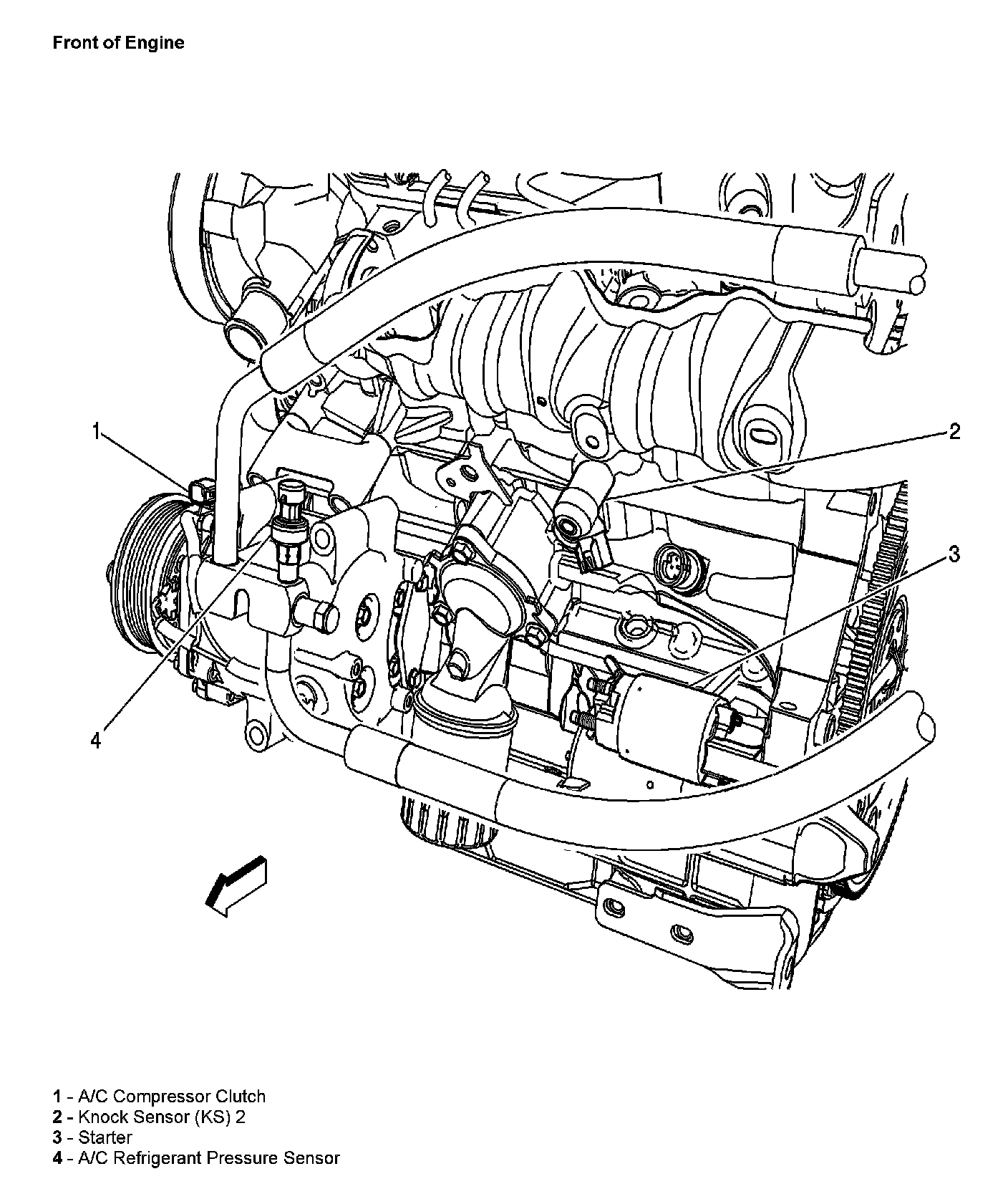 Front of Engine

1

2

3

4

1 - A/C Compressor Clutch
2 - Knock Sensor (KS) 2
3 - Starter
4 - A/C Refrigerant Pressure Sensor