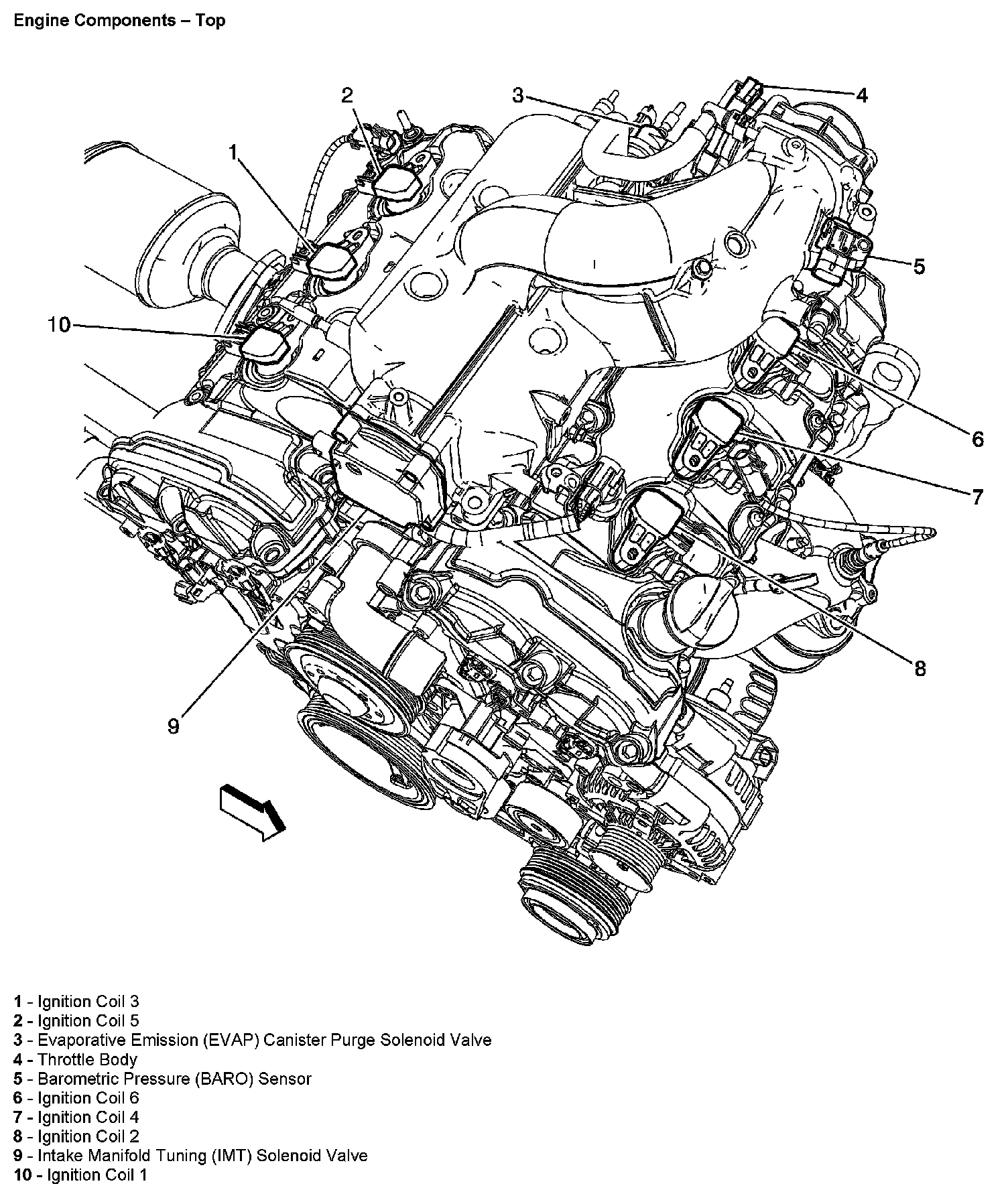 Engine Components – Top

2
3
4
1
5
10
6
7
8
9

1 - Ignition Coil 3
2 - Ignition Coil 5
3 - Evaporative Emission (EVAP) Canister Purge Solenoid Valve
4 - Throttle Body
5 - Barometric Pressure (BARO) Sensor
6 - Ignition Coil 6
7 - Ignition Coil 4
8 - Ignition Coil 2
9 - Intake Manifold Tuning (IMT) Solenoid Valve
10 - Ignition Coil 1