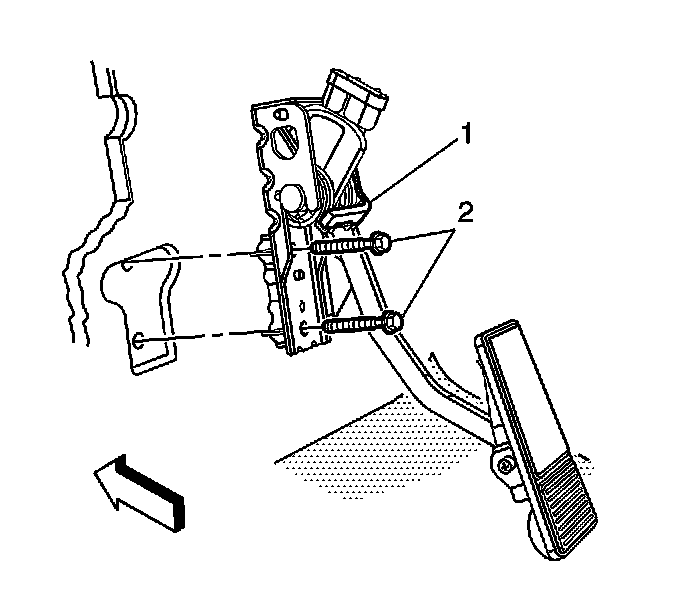 1
2