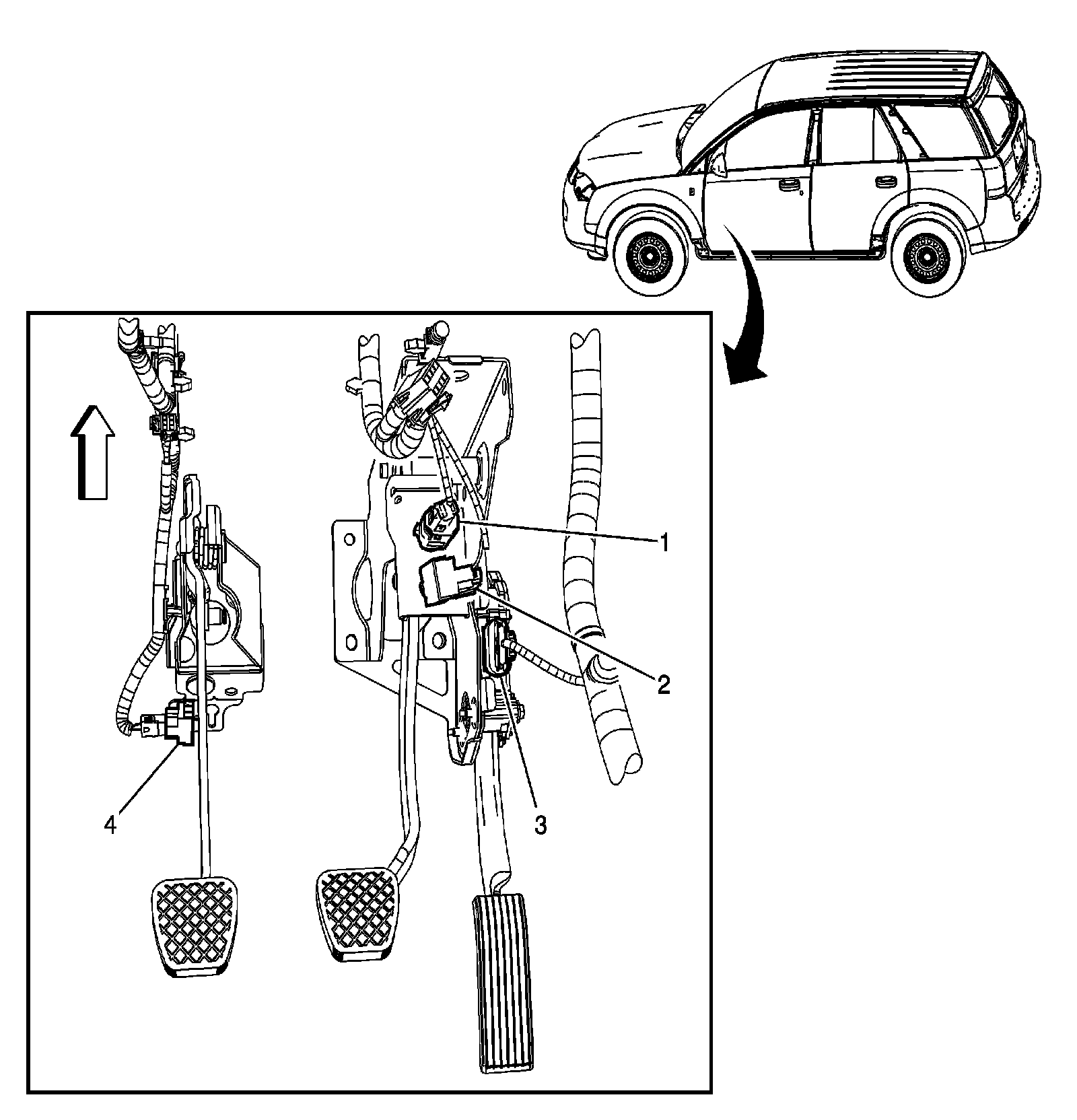 1
2
3
4