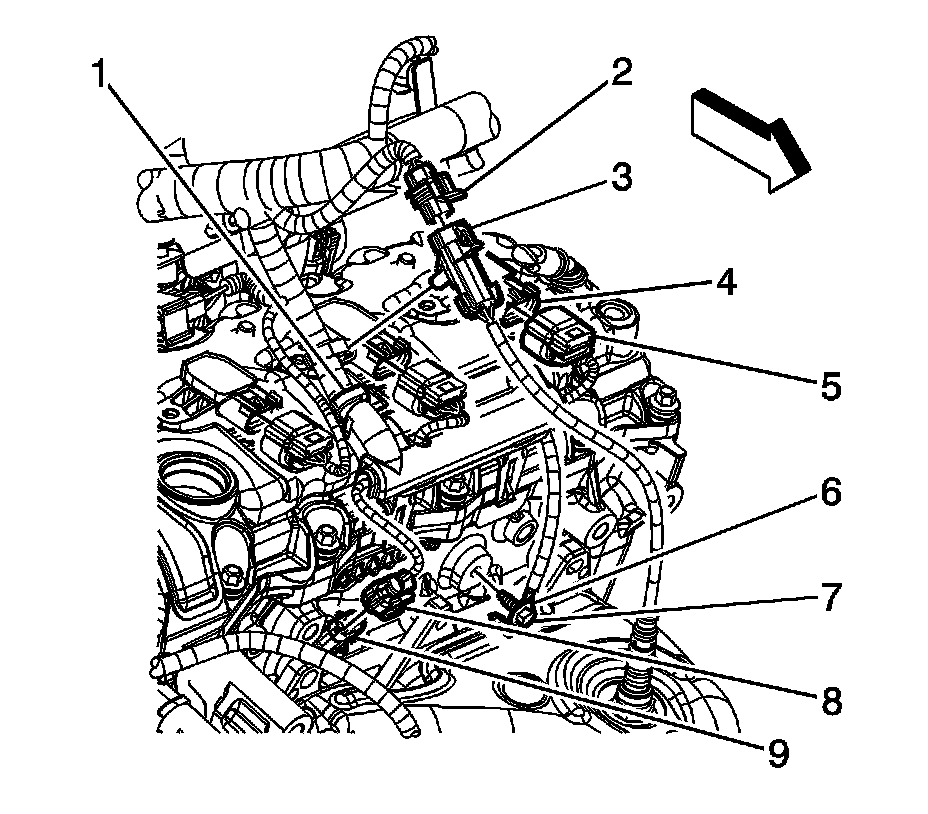 1
2
3
4
5
6
7
8
9