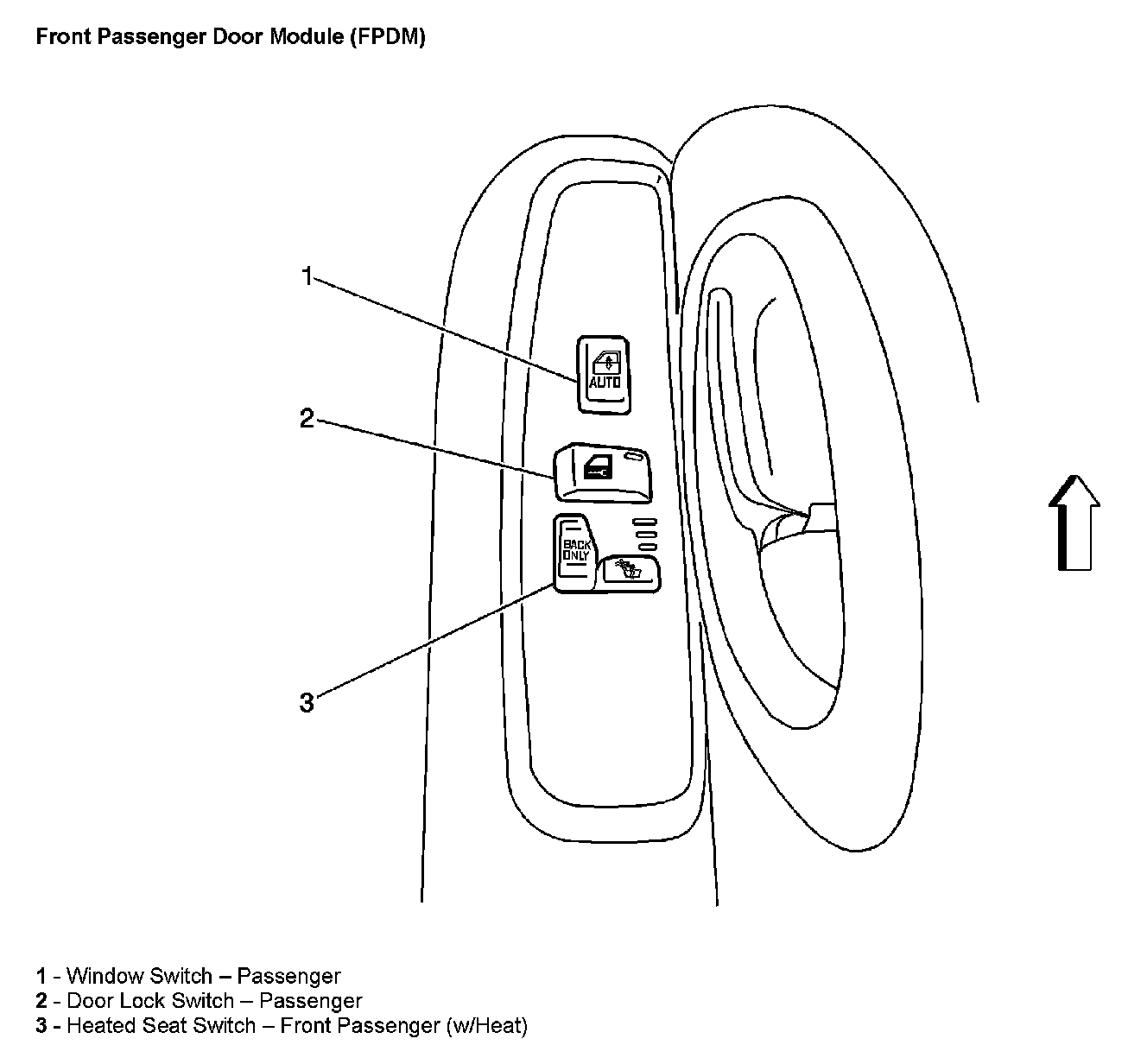 Front Passenger Door Module (FPDM)

1

AUTO

2

BACK ONLY

3

1 - Window Switch – Passenger
2 - Door Lock Switch – Passenger
3 - Heated Seat Switch – Front Passenger (w/Heat)