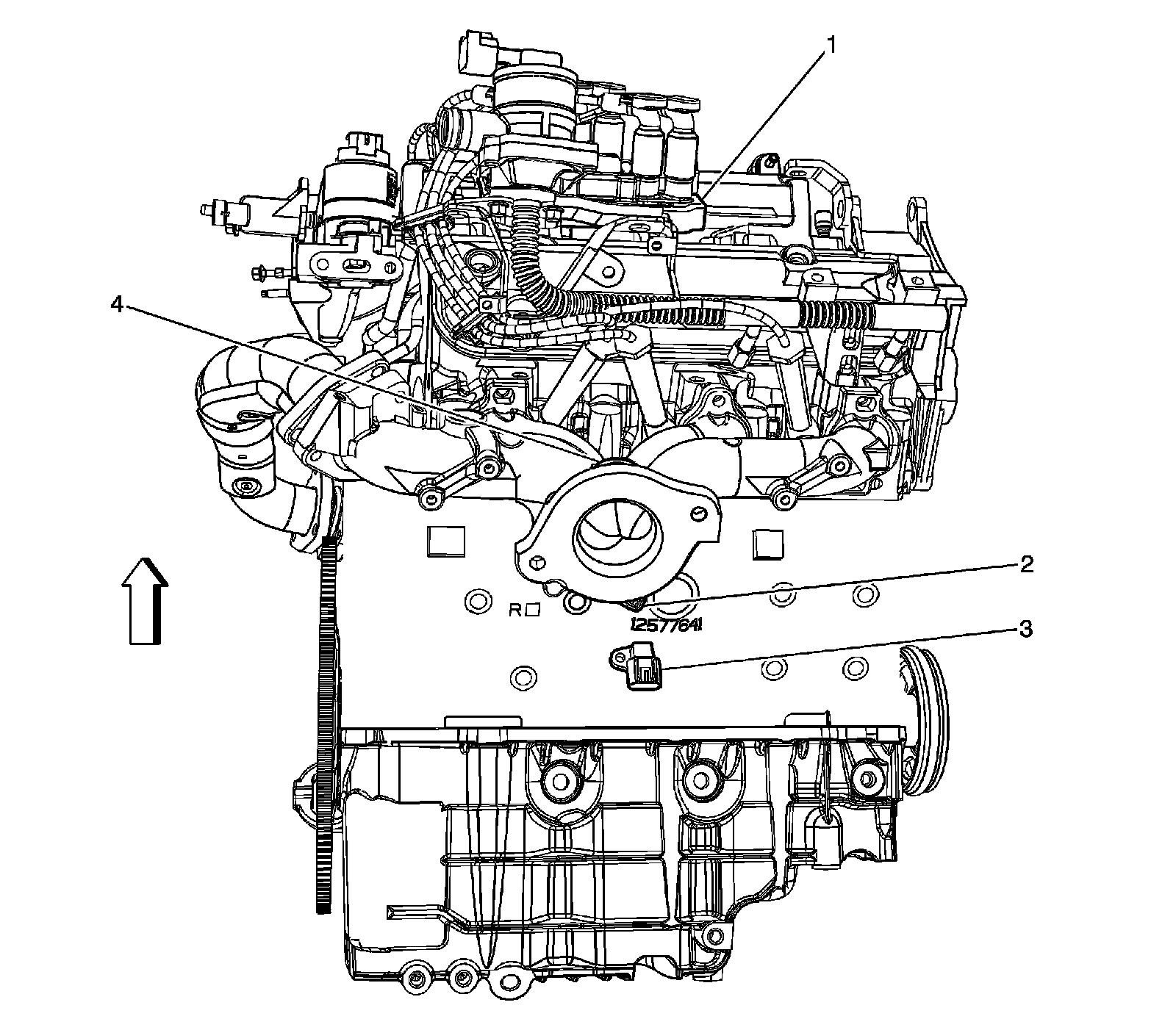 1
4
2
R
12577641
3