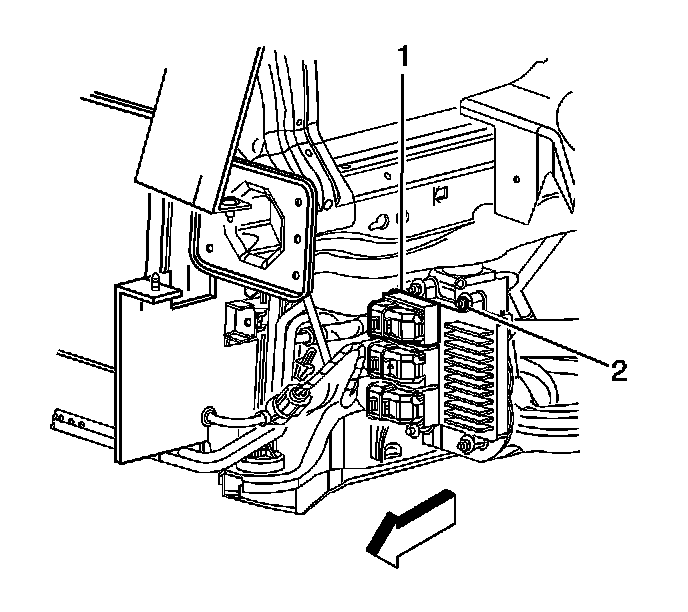 1
2