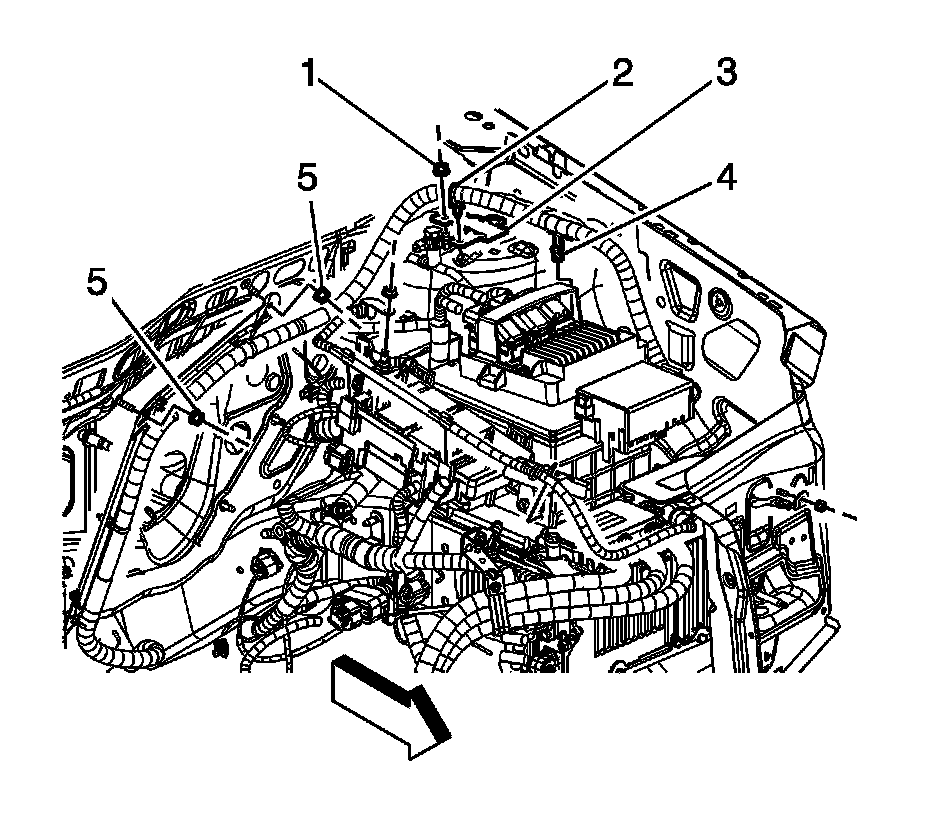 1
2
3
4
5
5