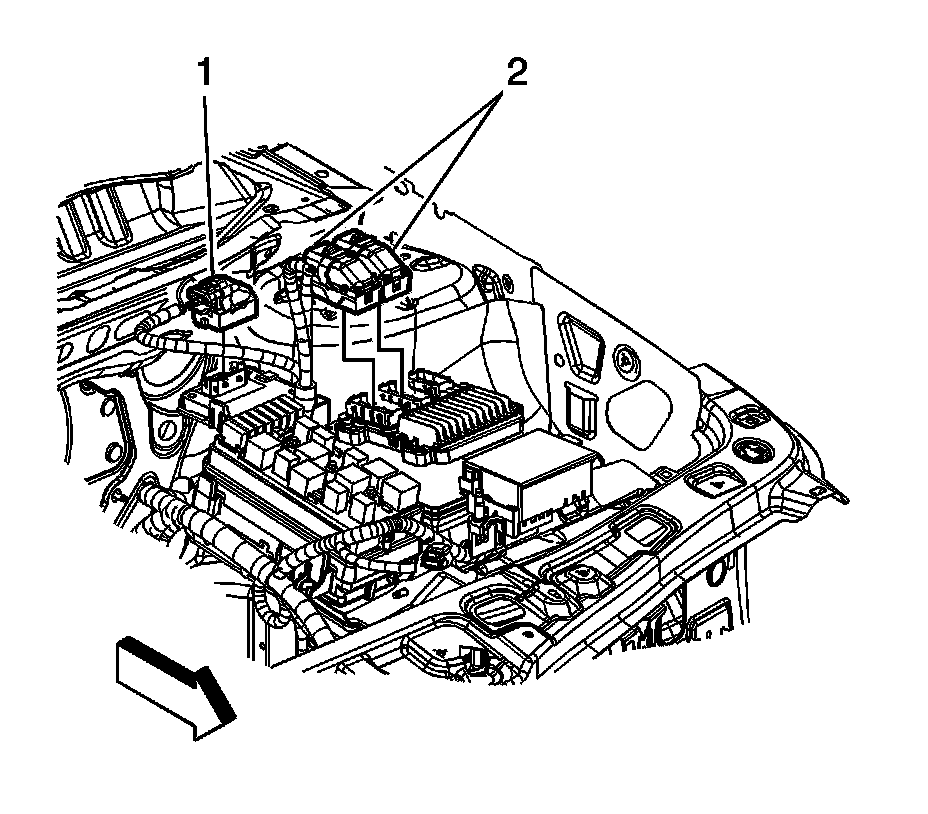 1
2