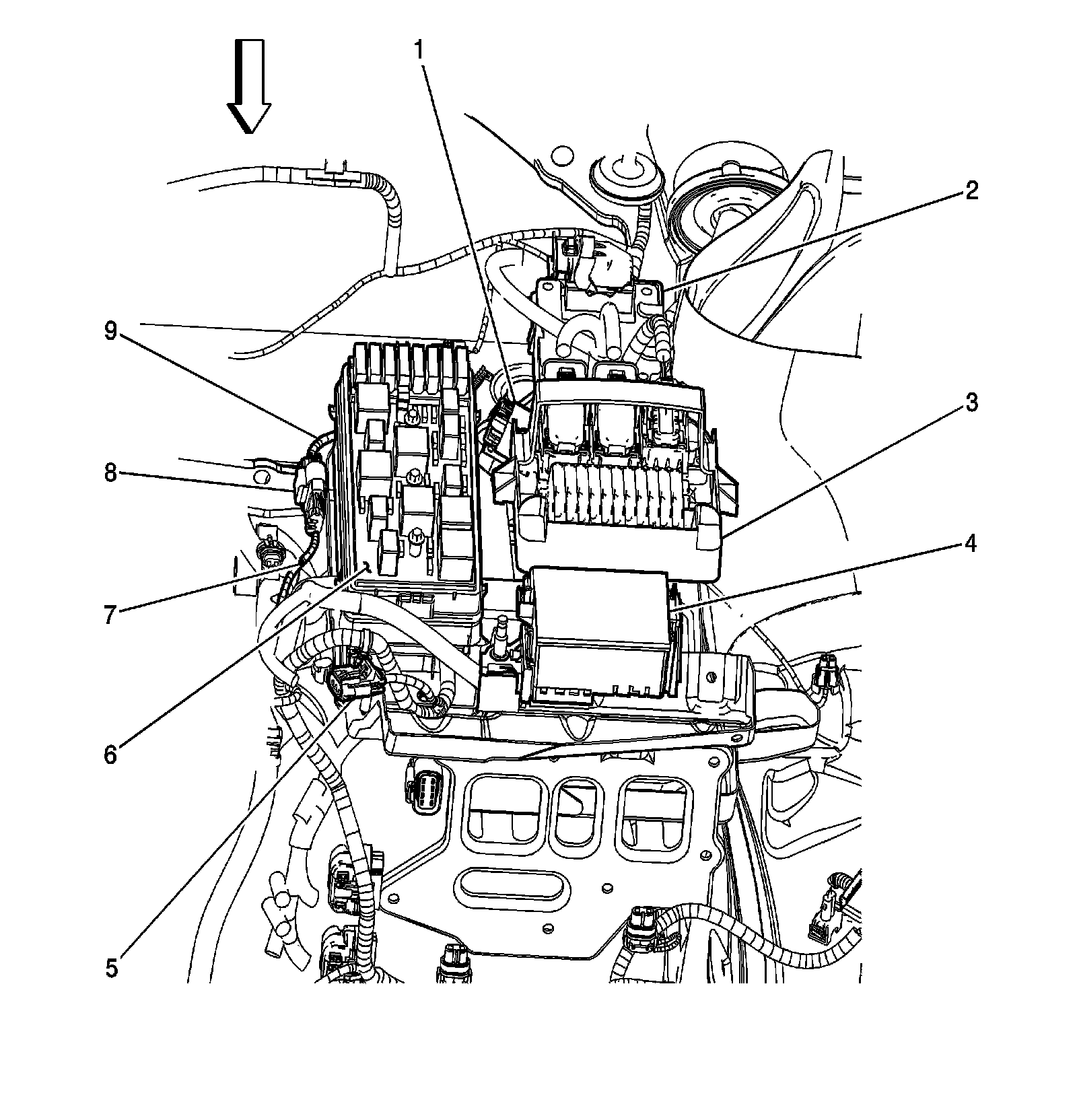 1
2
9
3
8
4
7
6
5