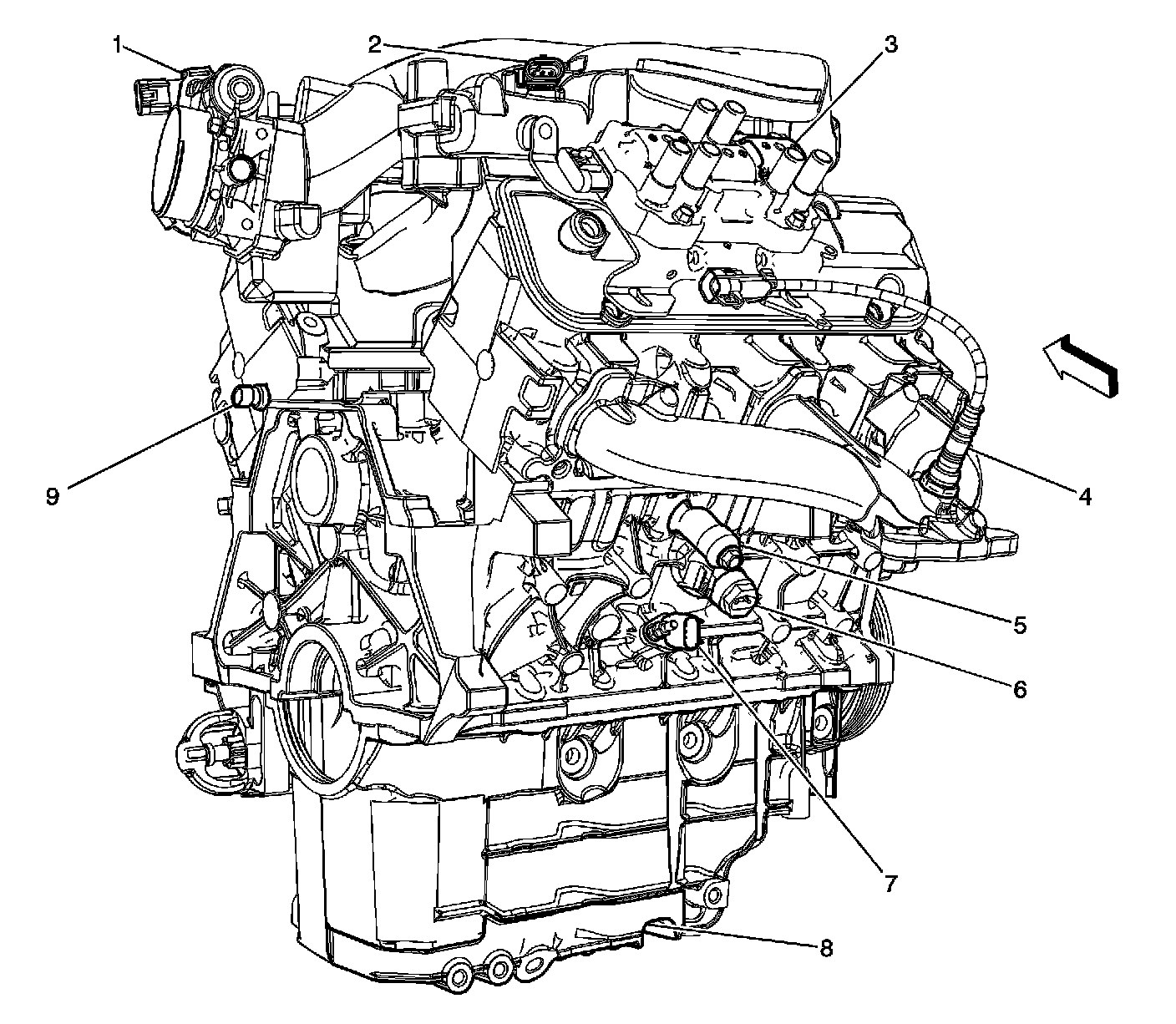 1
2
3
9
4
5
6
7
8