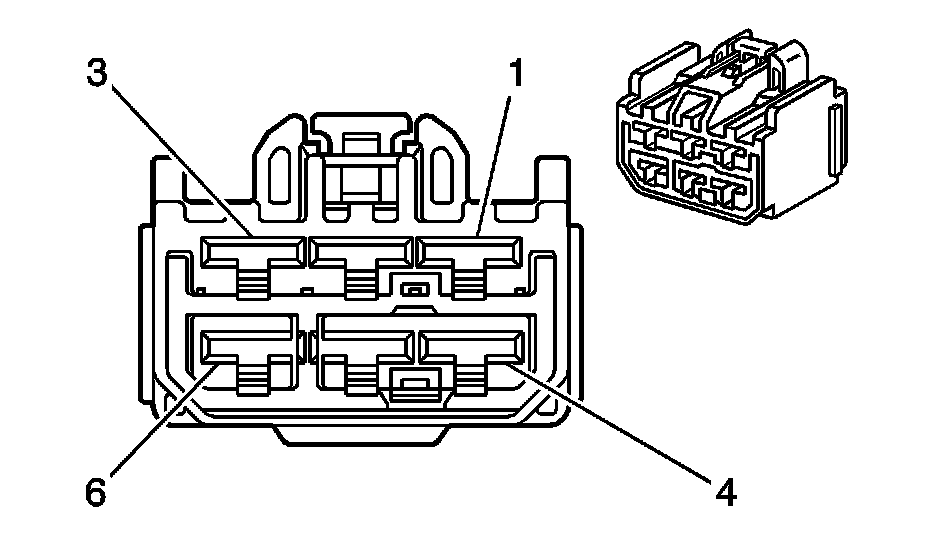 3
1
6
4