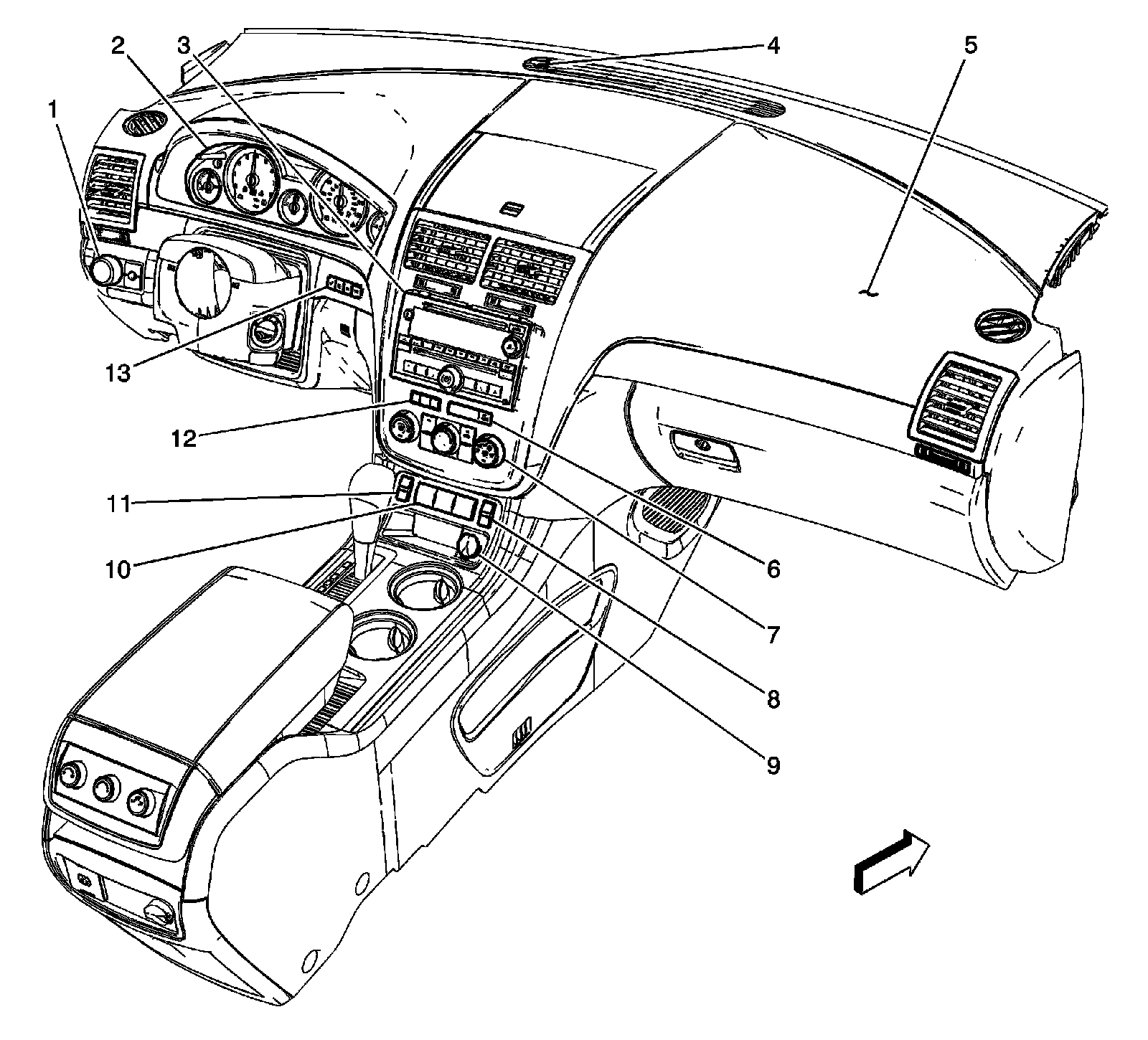 2
3
4
5
1
13
12
11
10
6
7
8
9