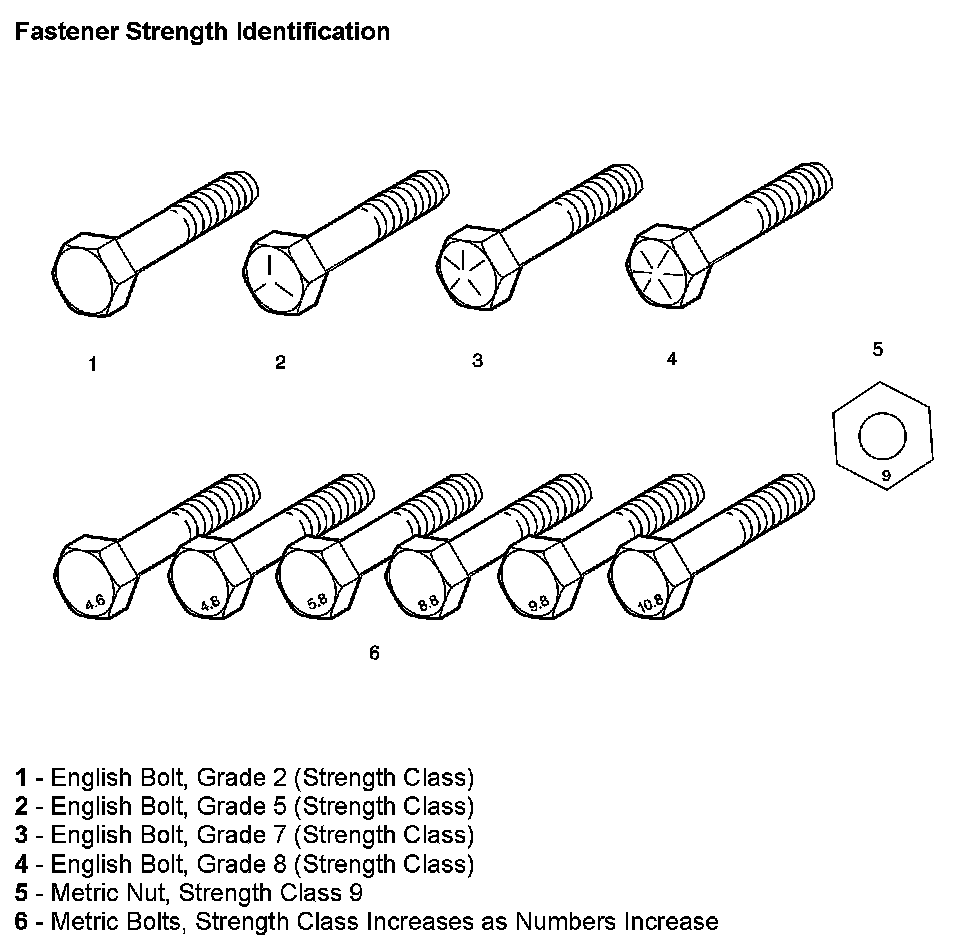 Fastener Strength Identification

1

2

3

4

5

9

4.6

4.8

5.8

8.8

9.8

10.8

6

1 - English Bolt, Grade 2 (Strength Class)
2 - English Bolt, Grade 5 (Strength Class)
3 - English Bolt, Grade 7 (Strength Class)
4 - English Bolt, Grade 8 (Strength Class)
5 - Metric Nut, Strength Class 9
6 - Metric Bolts, Strength Class Increases as Numbers Increase