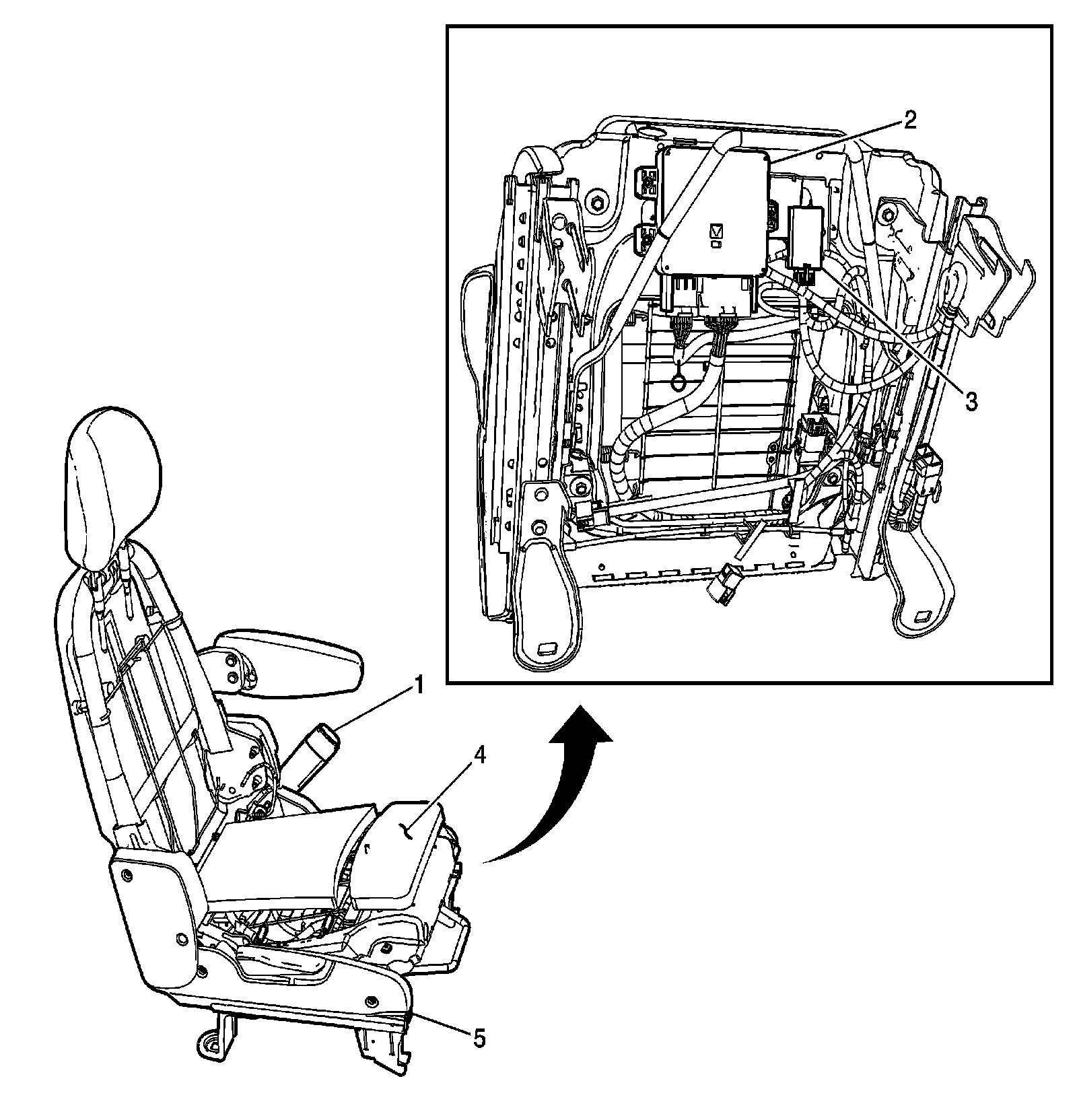 2
3
1
4
5