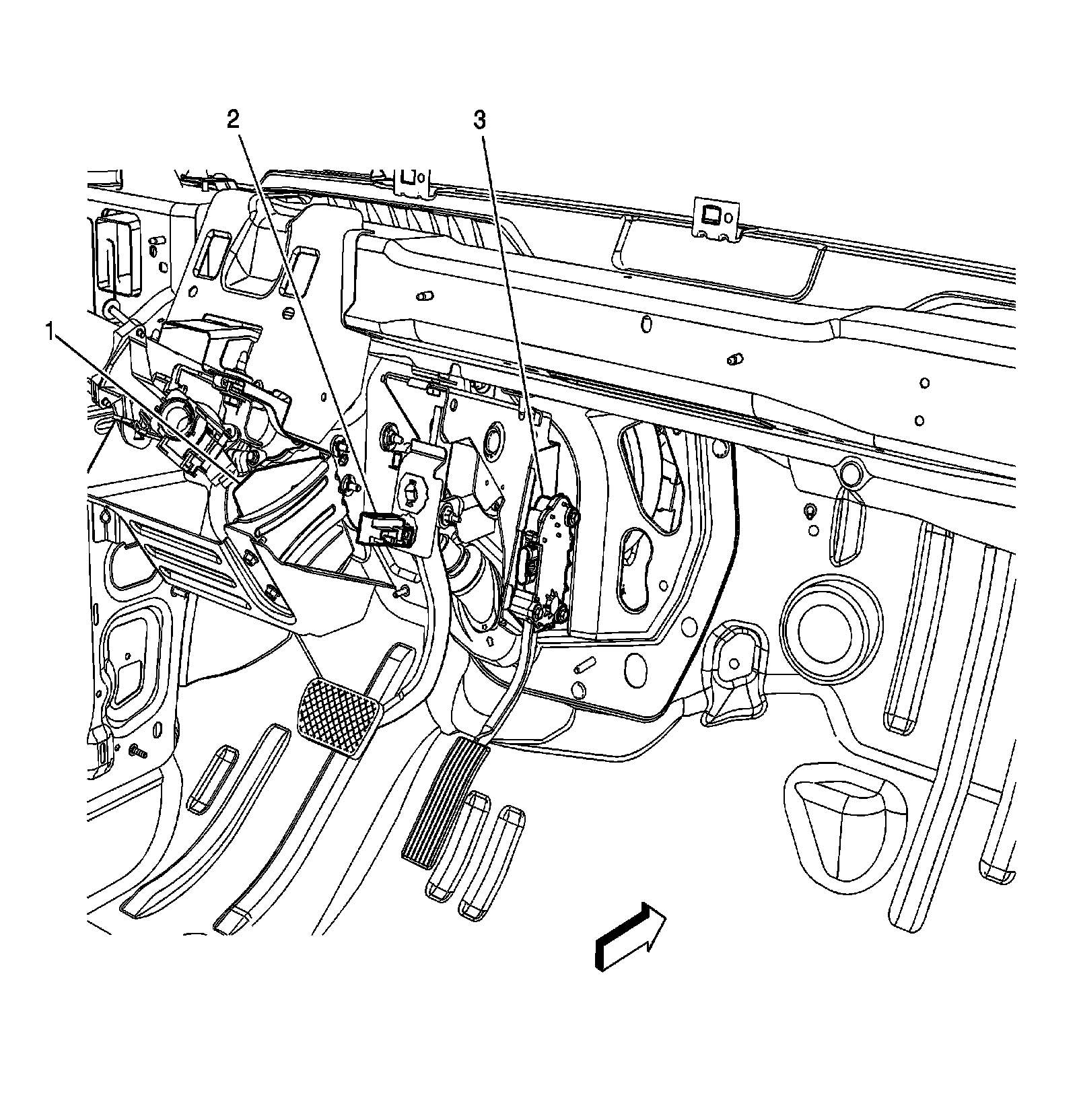 2
3
1