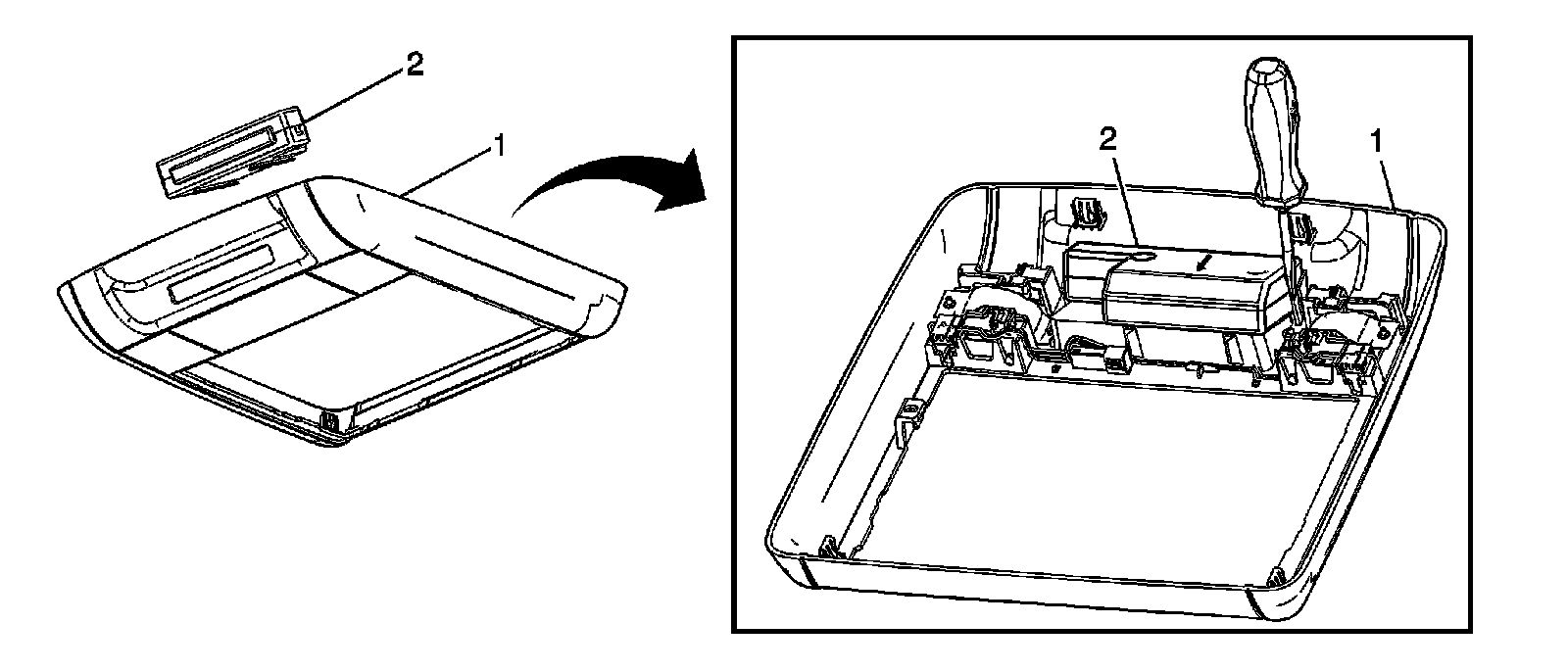 2
1
2
1