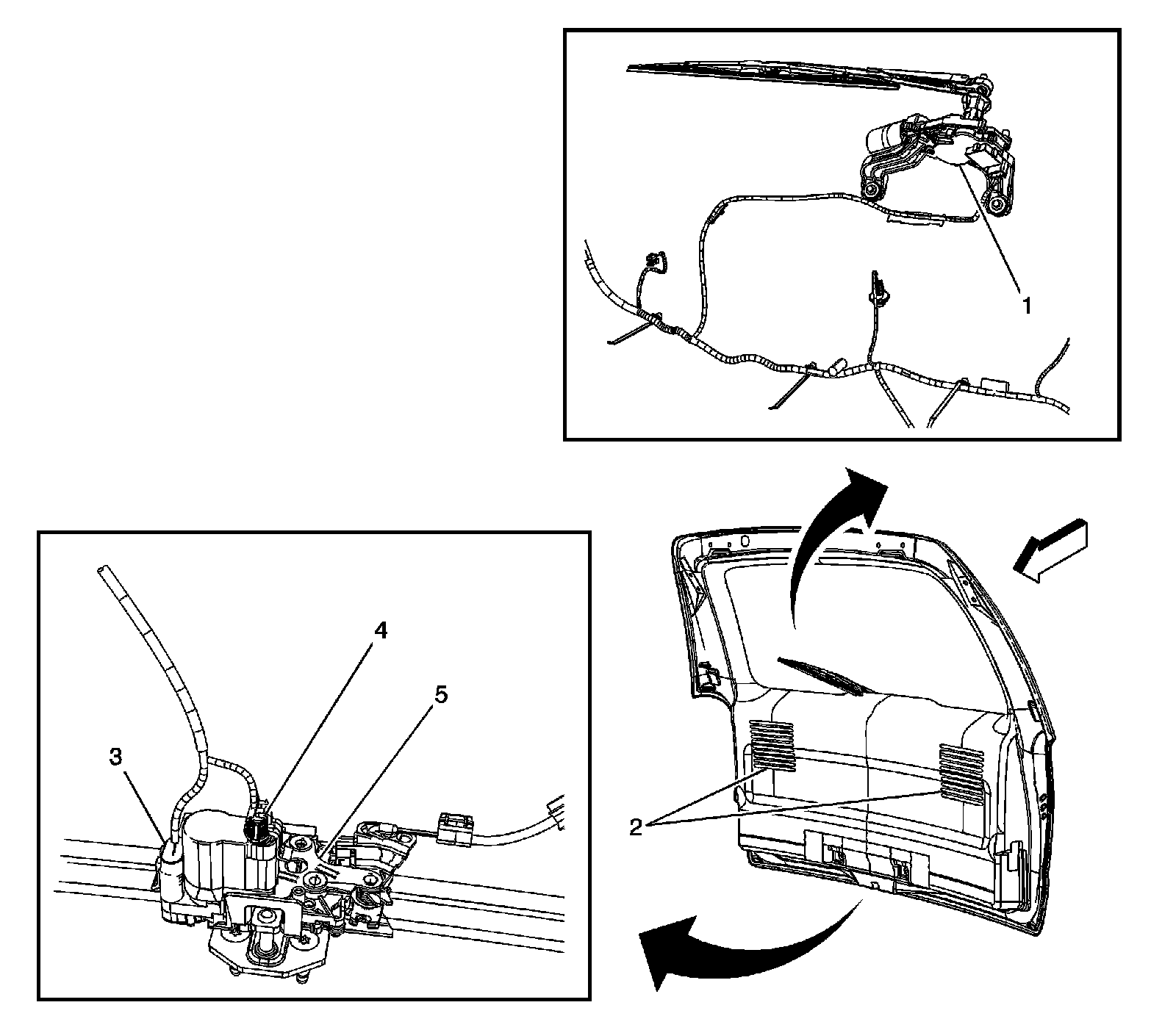 1

4

5

3

2