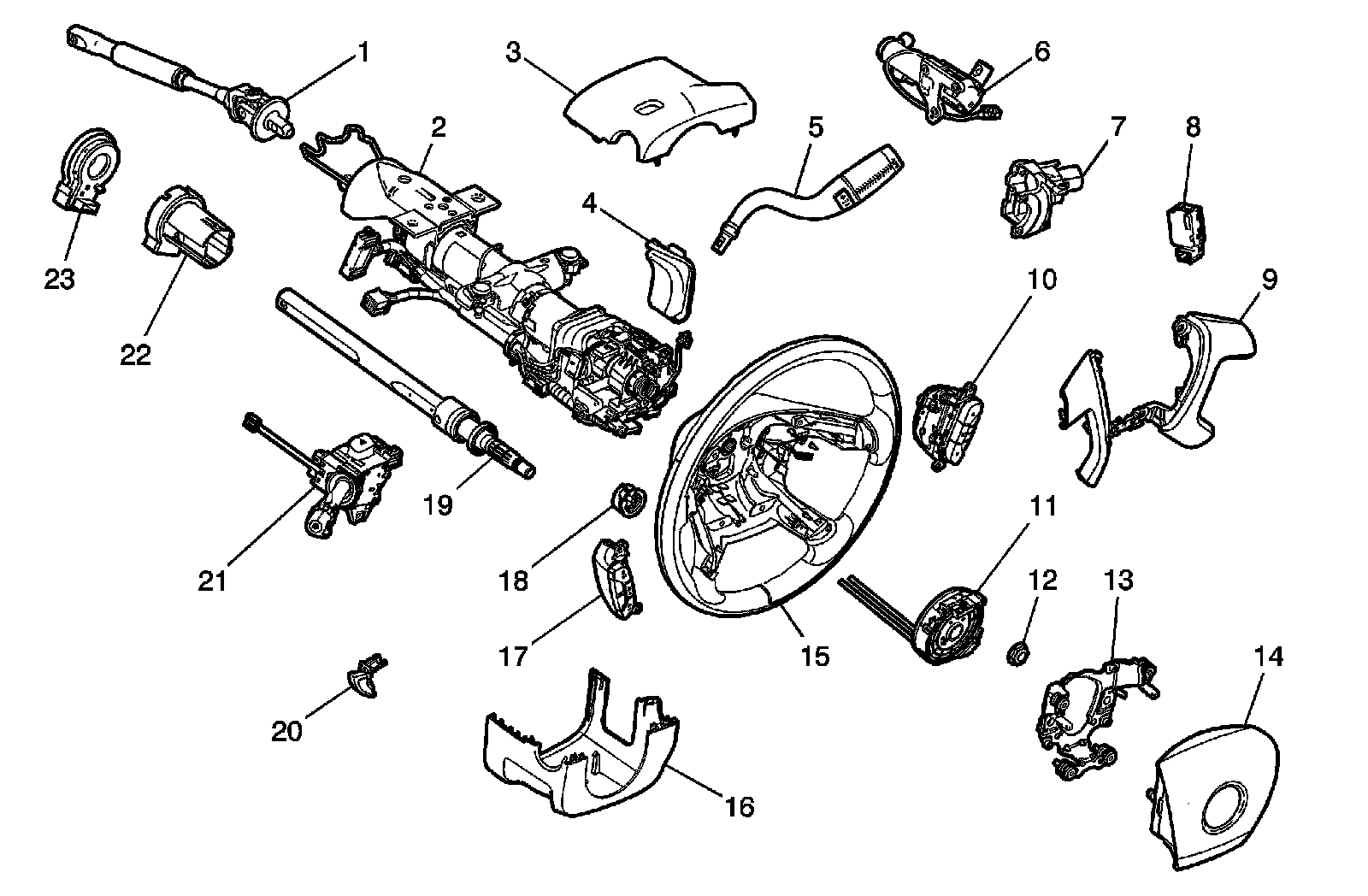 1
3
6
2
5
7
8
23
4
22
10
9
19
21
18
11
12
13
17
15
14
20
16