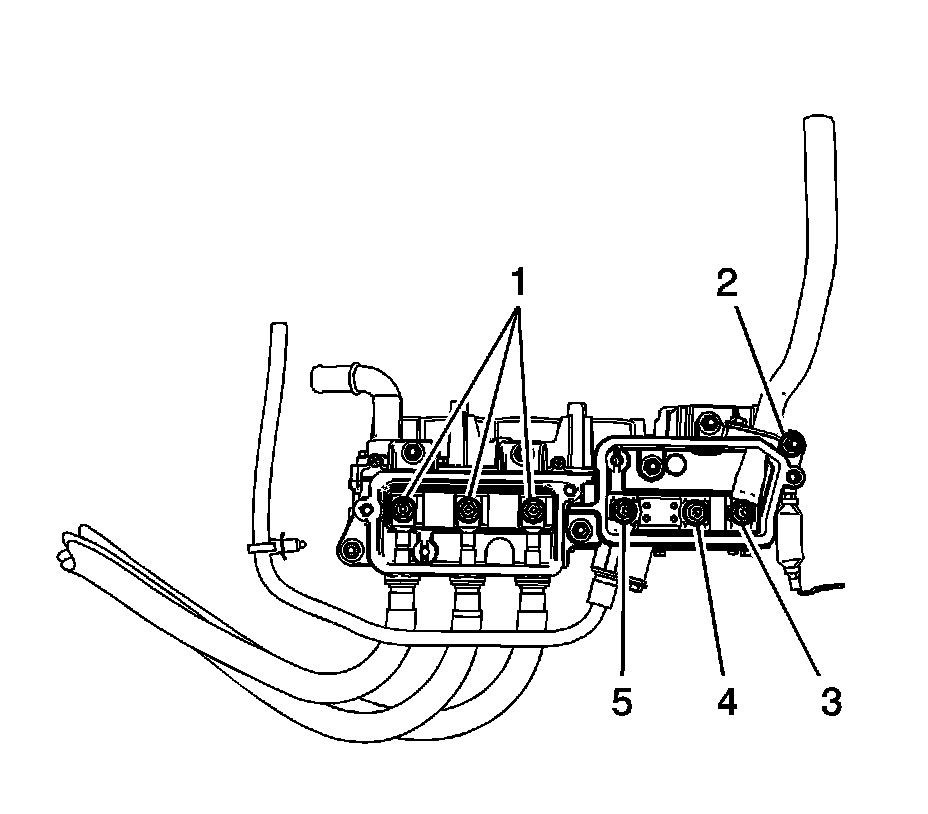 1
2
5
4
3