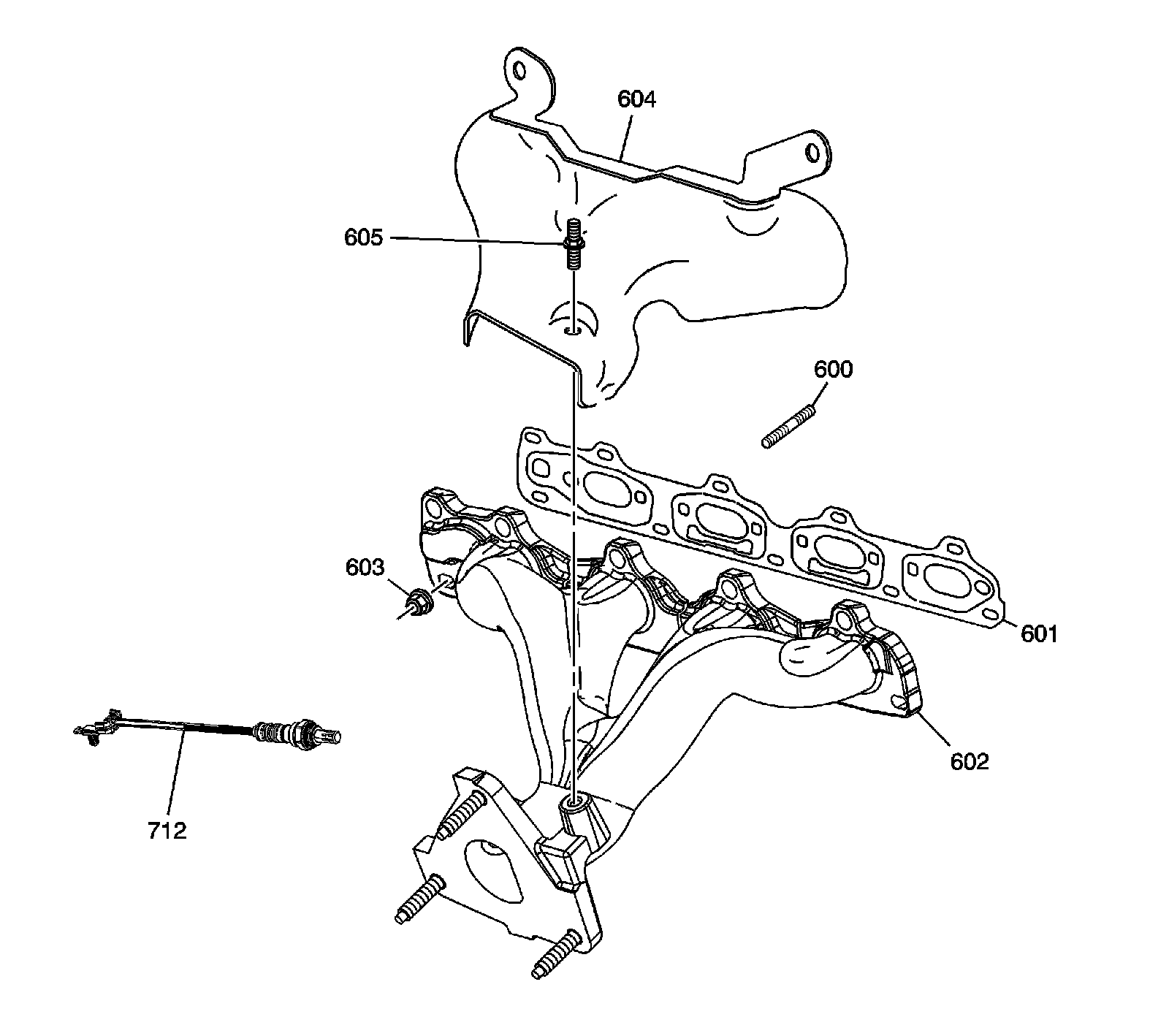 604

605

600

603

601

602

712