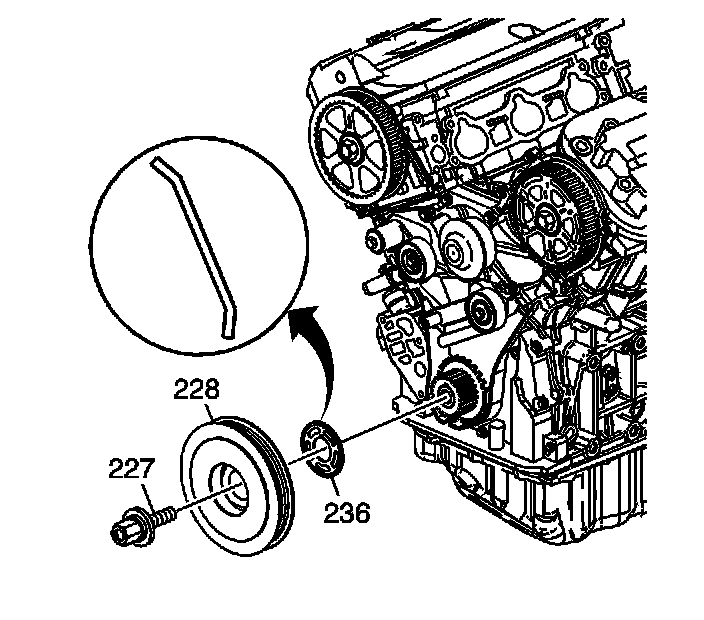 228
227
236