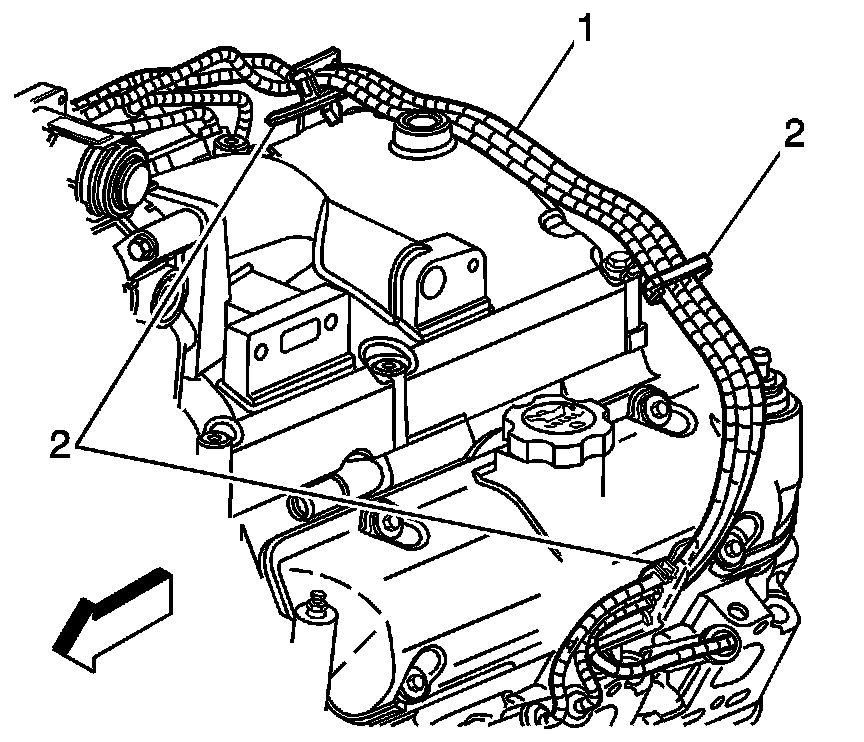 1
2
2