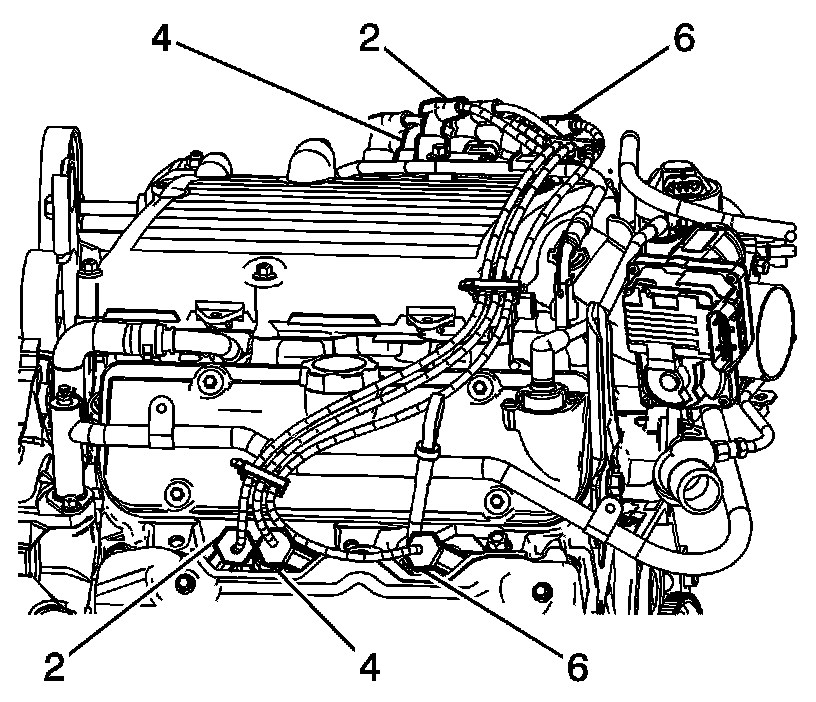 4
2
6
2
4
6