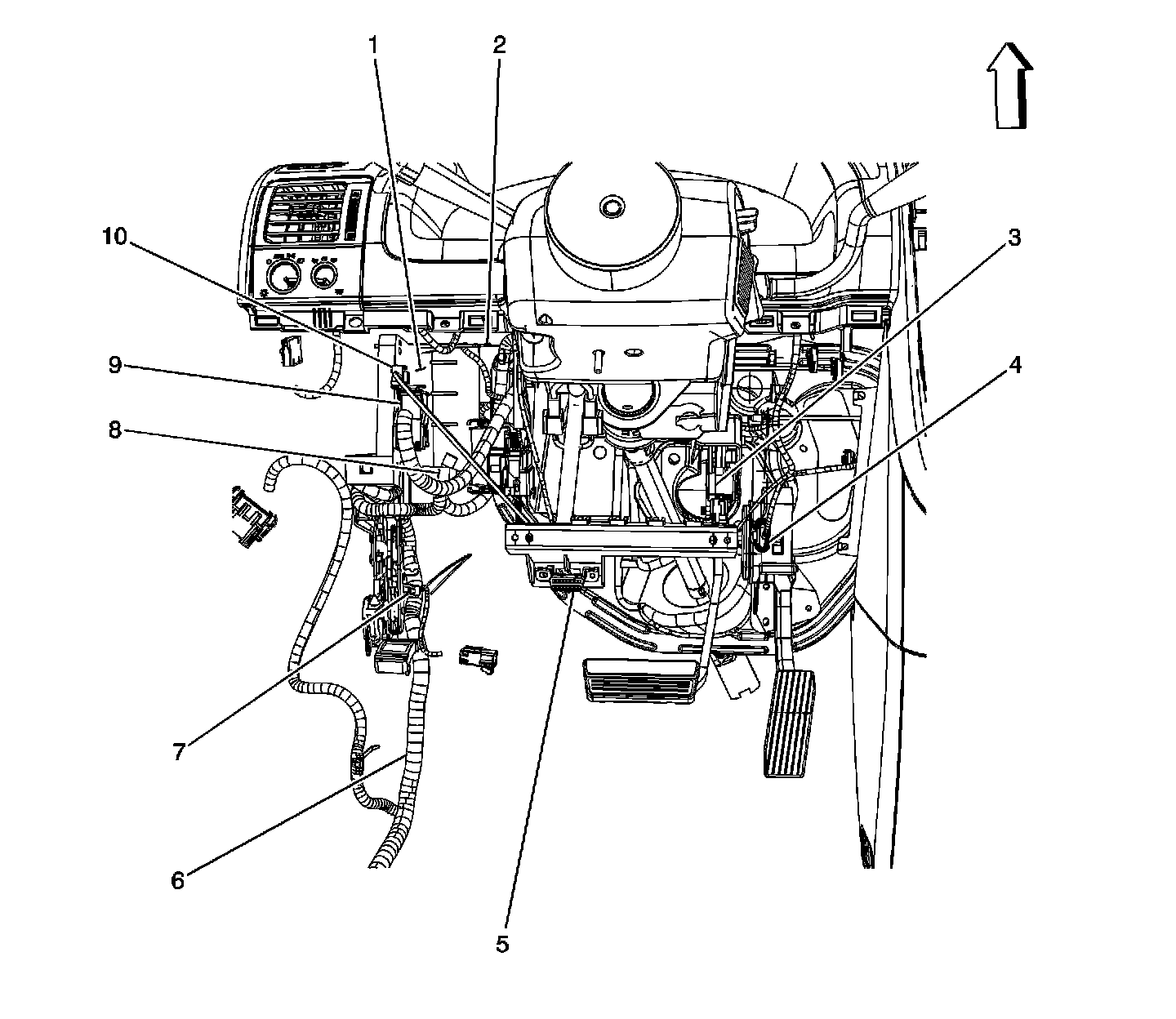 1
2
10
3
9
4
8
7
6
5