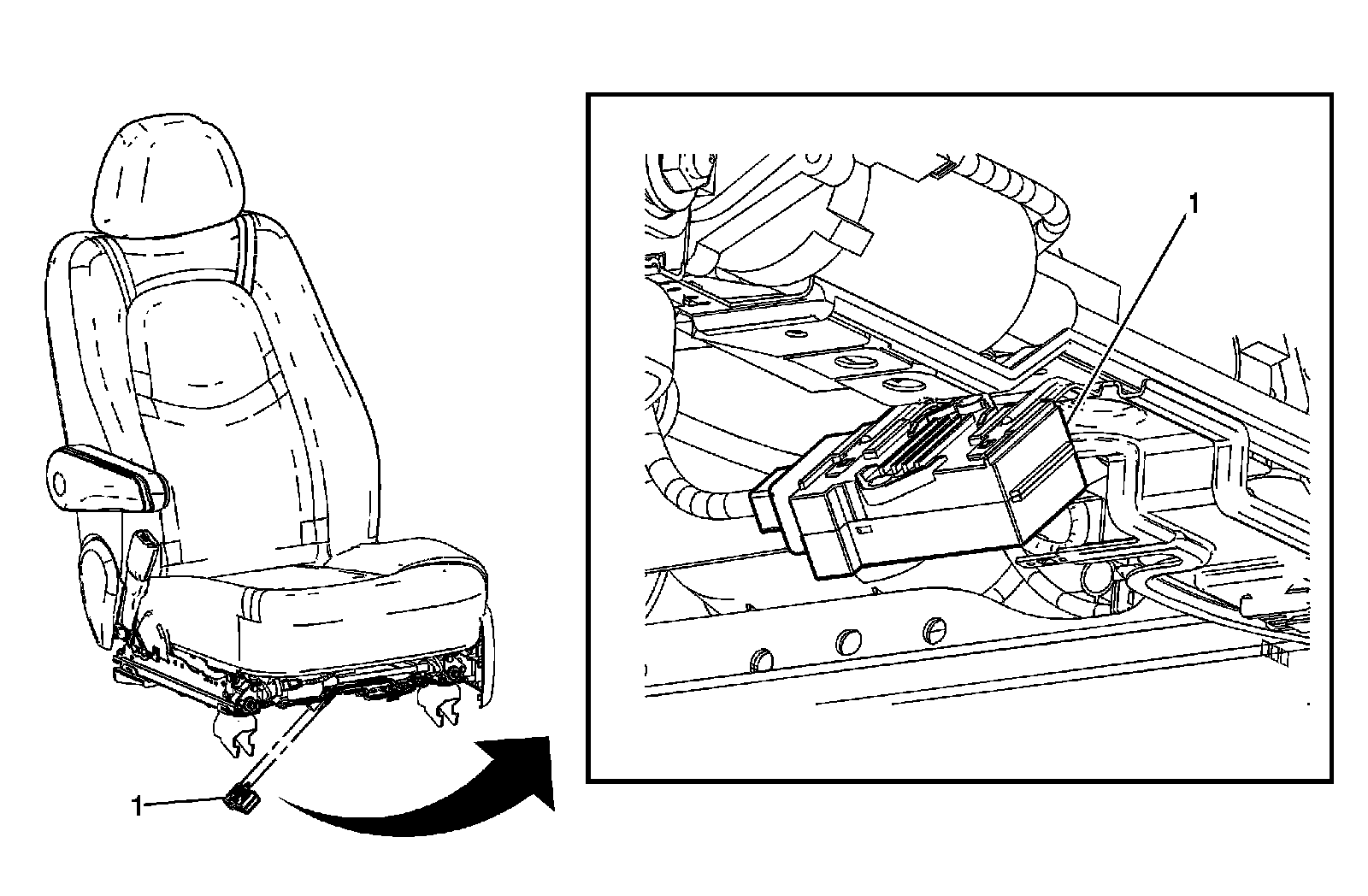 1

1