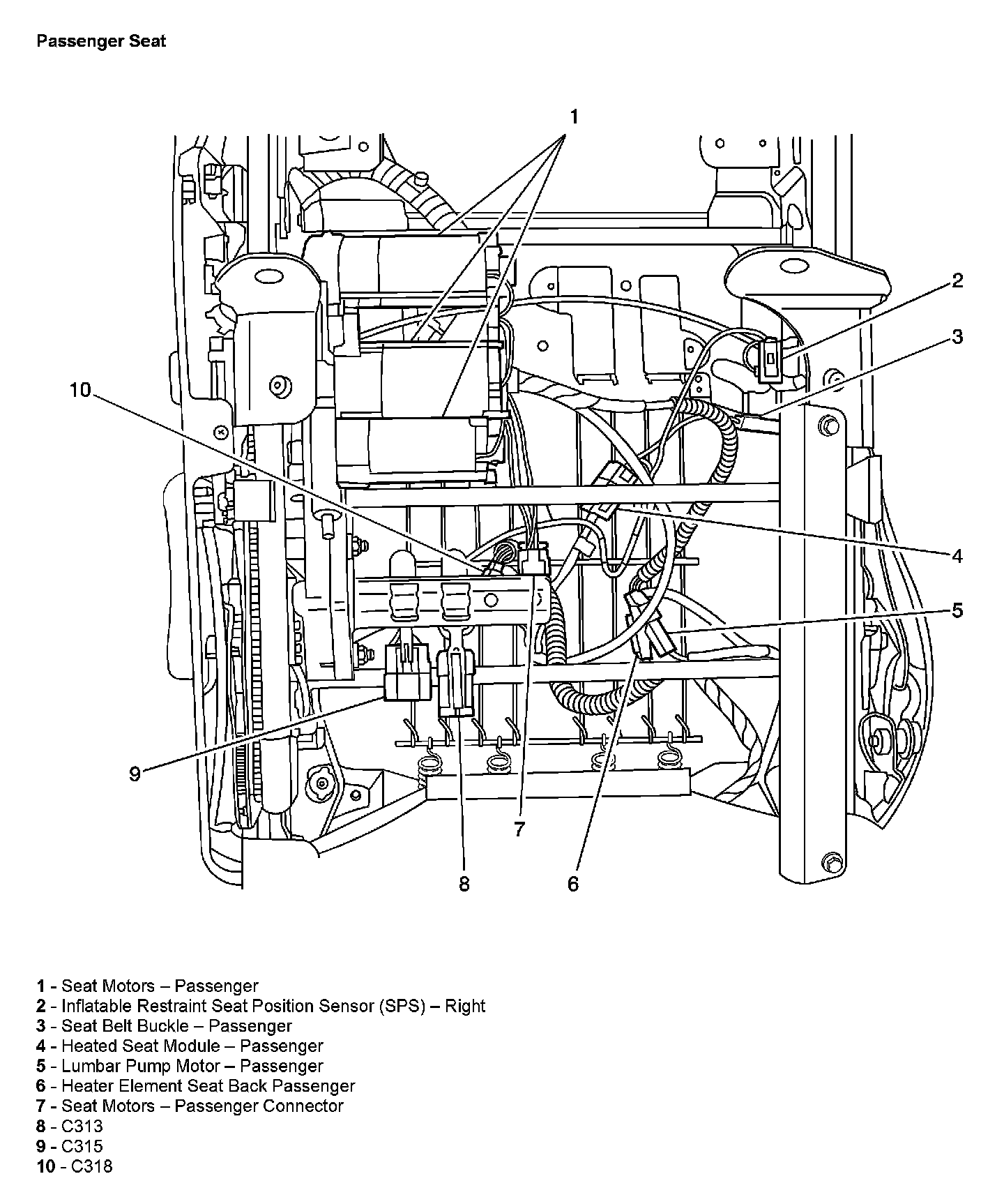 Passenger Seat

1

2

3

10

4

5

9

7

8

6

1 - Seat Motors – Passenger
2 - Inflatable Restraint Seat Position Sensor (SPS) – Right
3 - Seat Belt Buckle – Passenger
4 - Heated Seat Module – Passenger
5 - Lumbar Pump Motor – Passenger
6 - Heater Element Seat Back Passenger
7 - Seat Motors – Passenger Connector
8 - C313
9 - C315
10 - C318