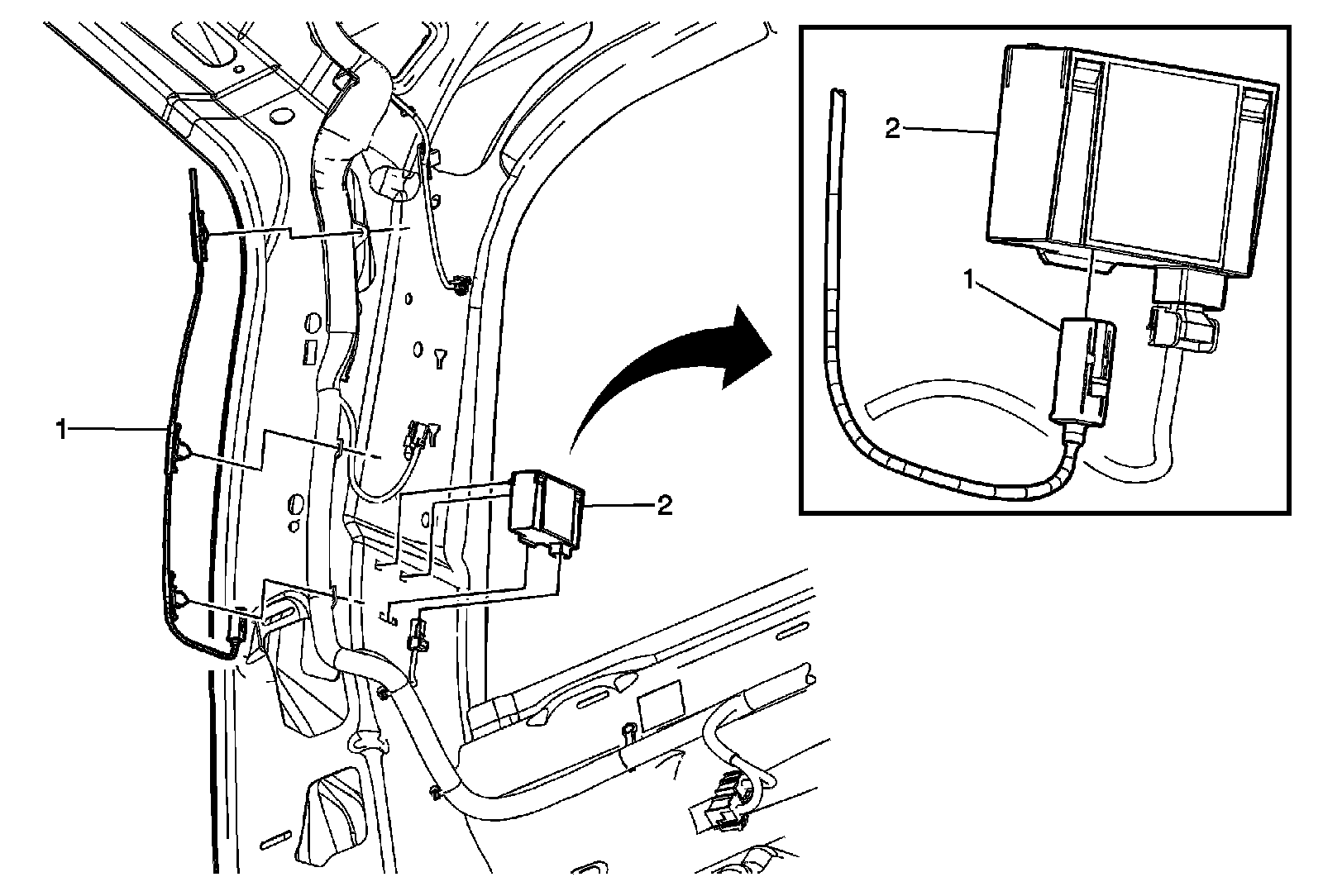 1
2
2
1