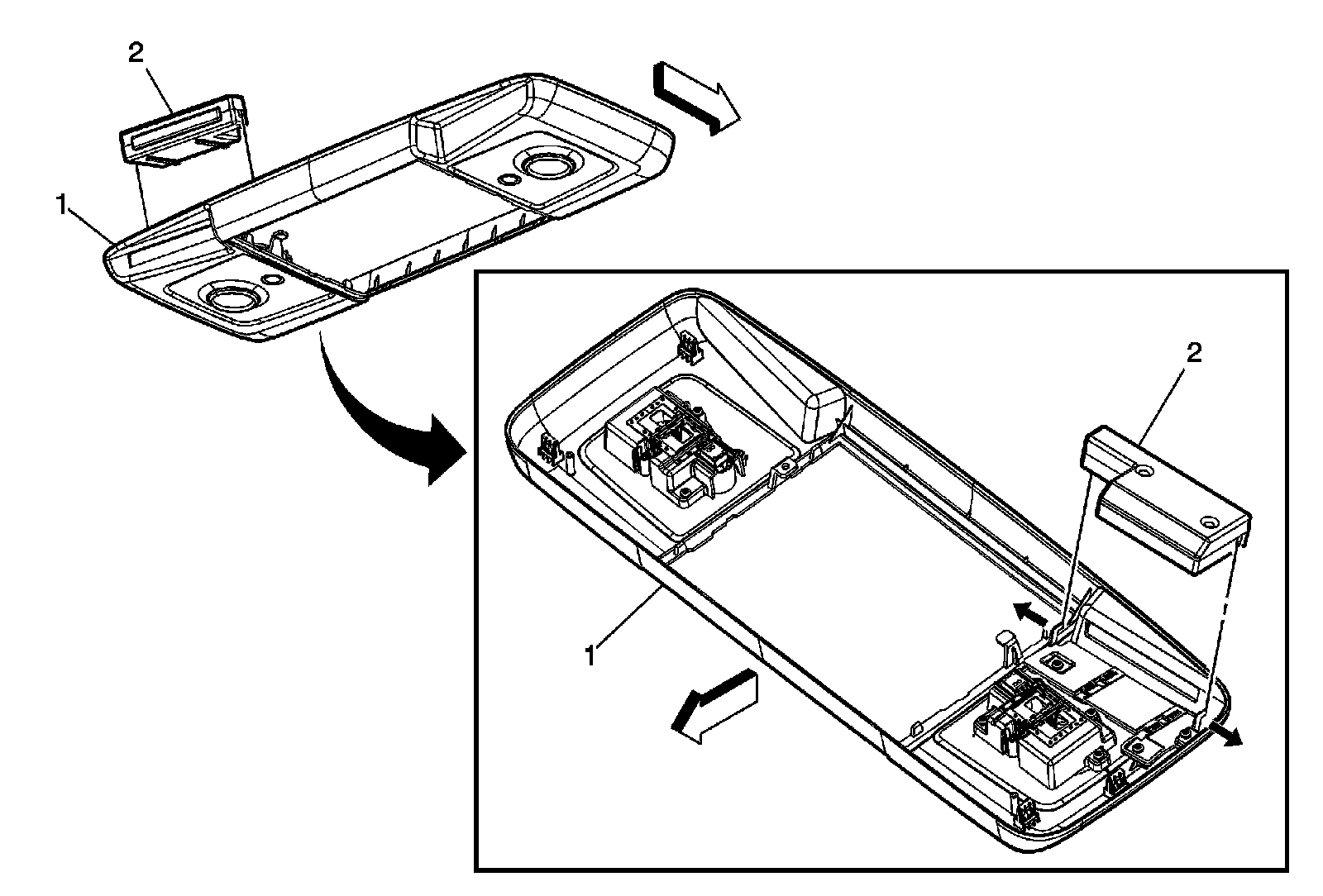 2
1
2
1