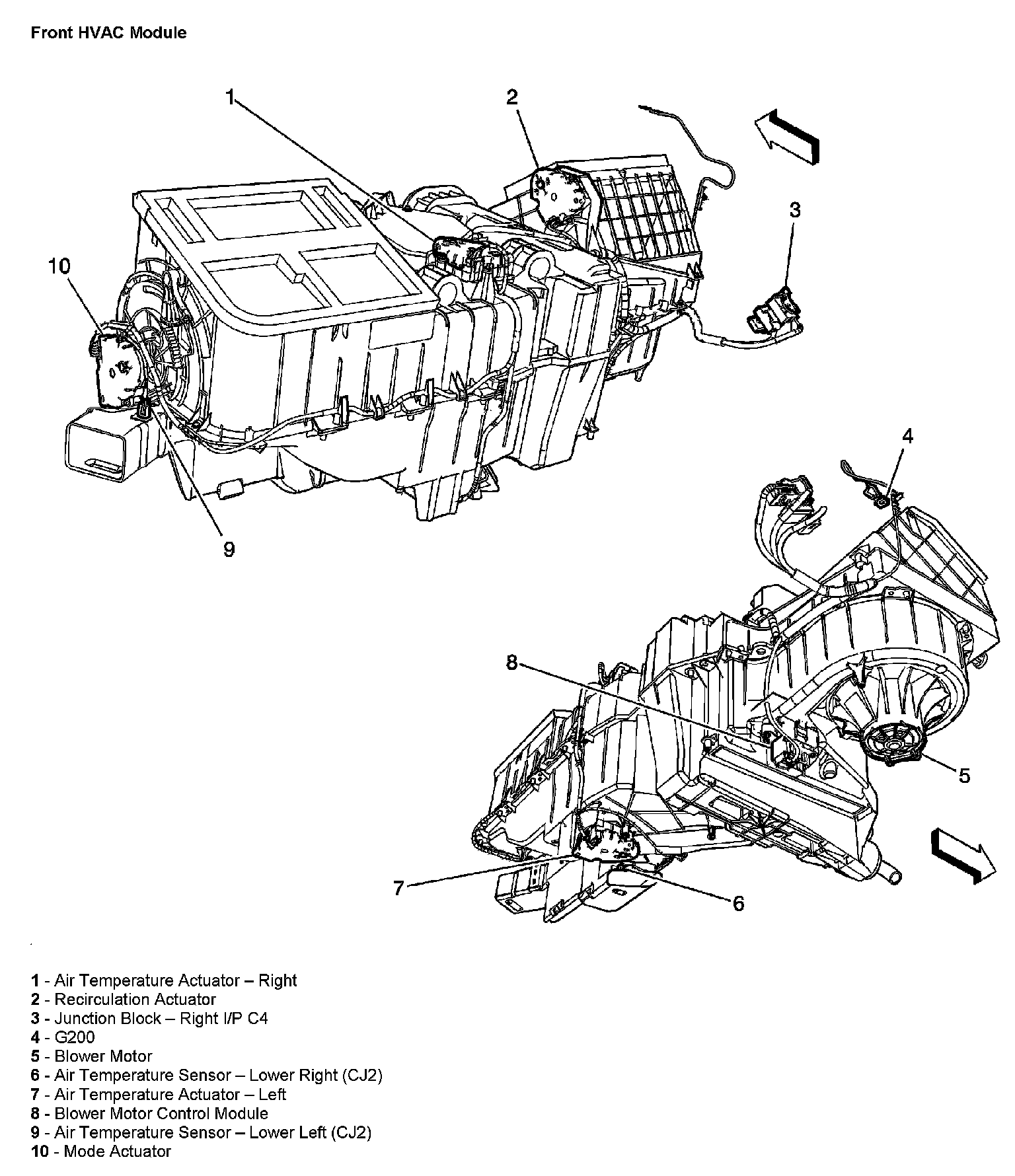 Front HVAC Module

1

2

3

10

9

4

8

5

7

6

1 - Air Temperature Actuator – Right
2 - Recirculation Actuator
3 - Junction Block – Right I/P C4
4 - G200
5 - Blower Motor
6 - Air Temperature Sensor – Lower Right (CJ2)
7 - Air Temperature Actuator – Left
8 - Blower Motor Control Module
9 - Air Temperature Sensor – Lower Left (CJ2)
10 - Mode Actuator