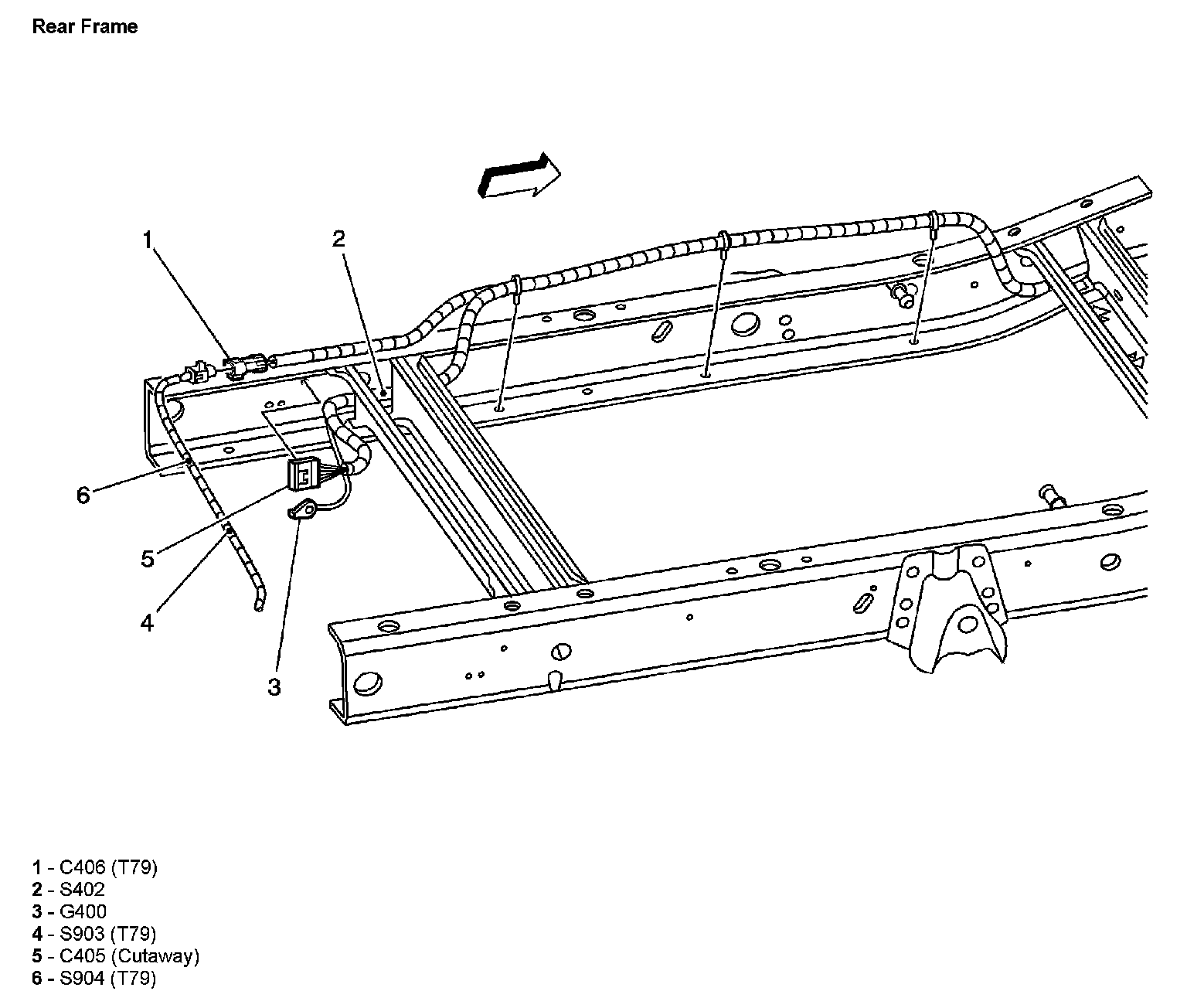 Rear Frame

1

2

6

5

4

3

1 - C406 (T79)
2 - S402
3 - G400
4 - S903 (T79)
5 - C405 (Cutaway)
6 - S904 (T79)