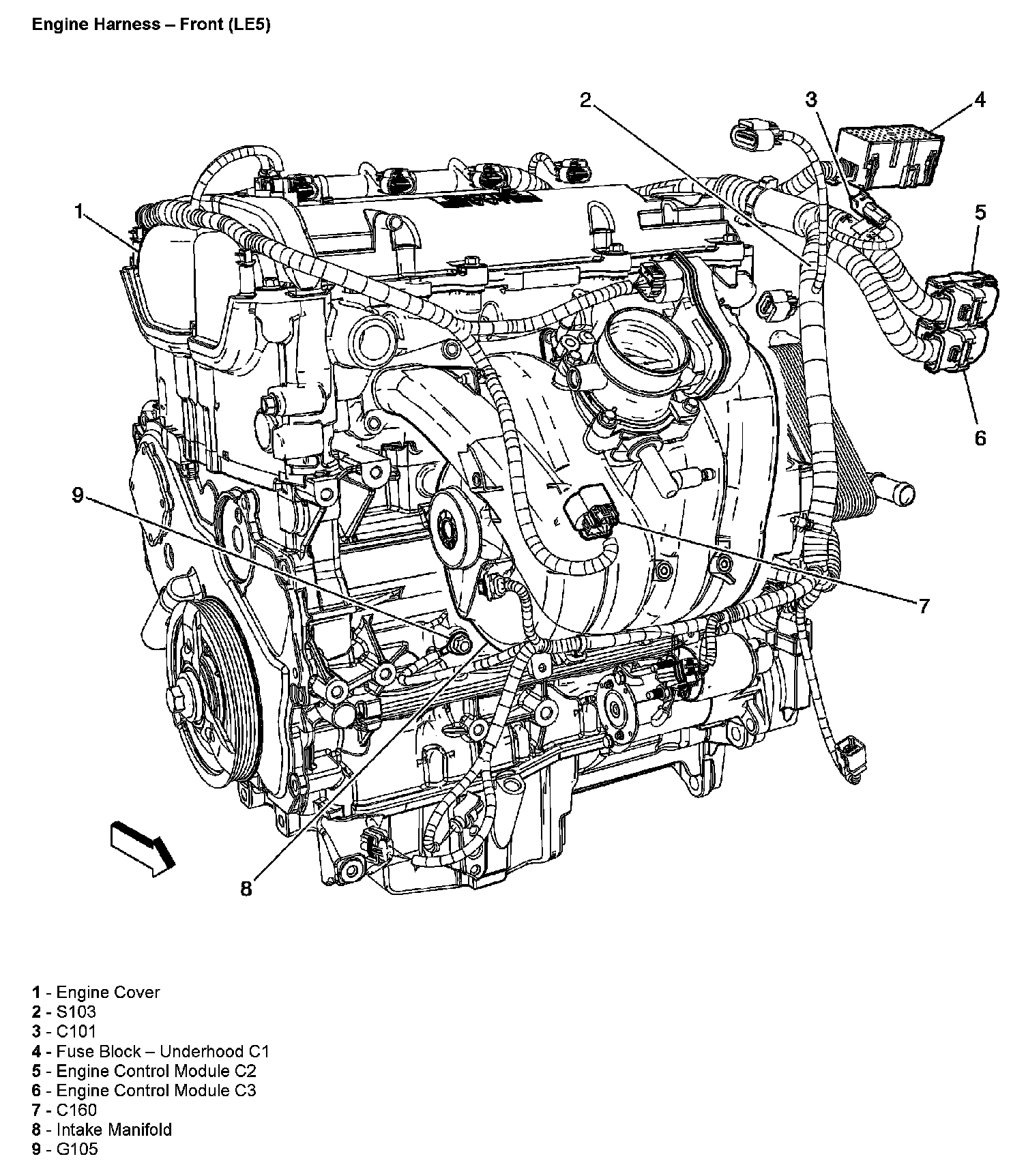 Engine Harness – Front (LE5)

2
3
4
1
5
6
9
7
8

1 - Engine Cover
2 - S103
3 - C101
4 - Fuse Block – Underhood C1
5 - Engine Control Module C2
6 - Engine Control Module C3
7 - C160
8 - Intake Manifold
9 - G105