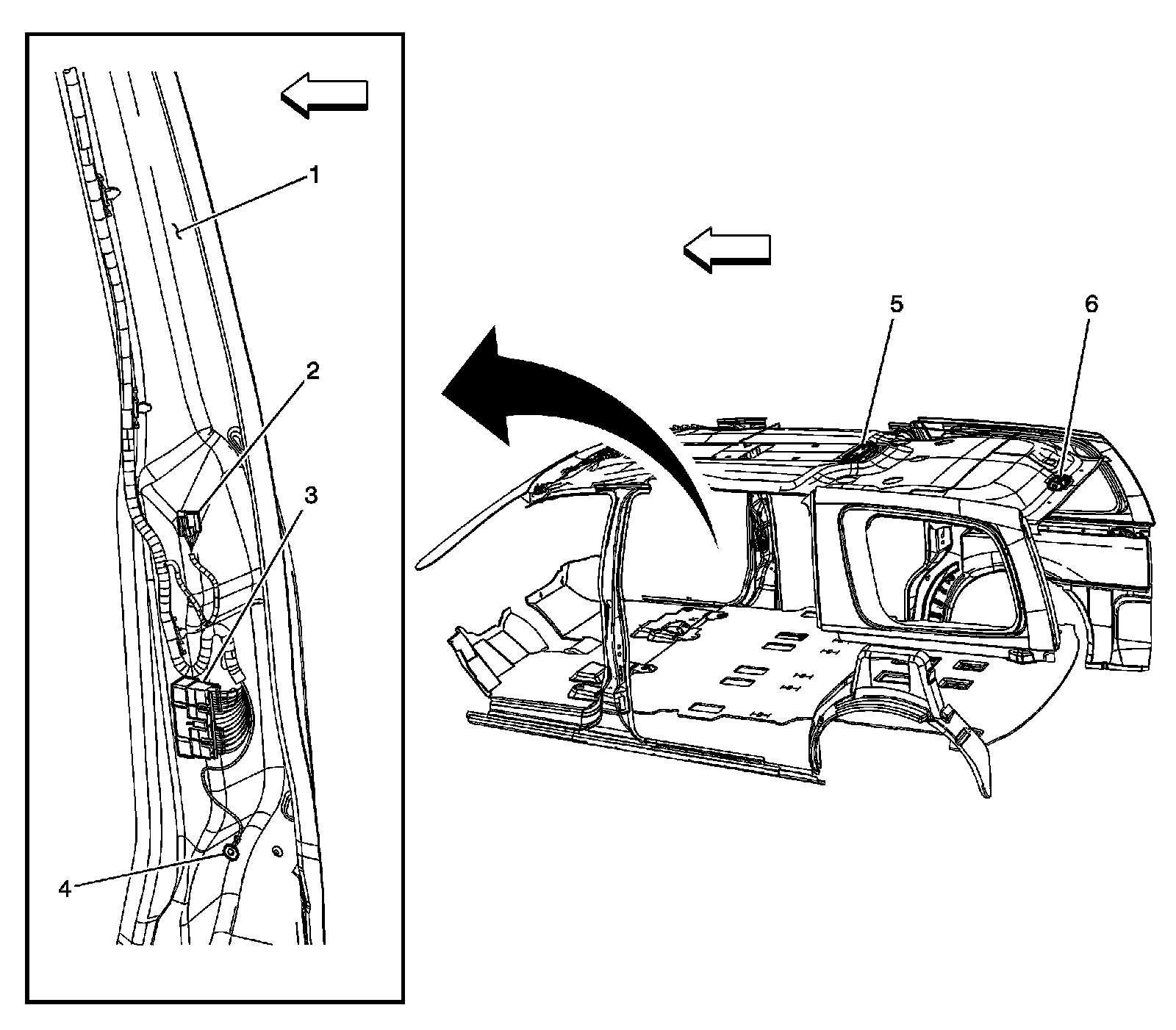 1
2
3
4
5
6