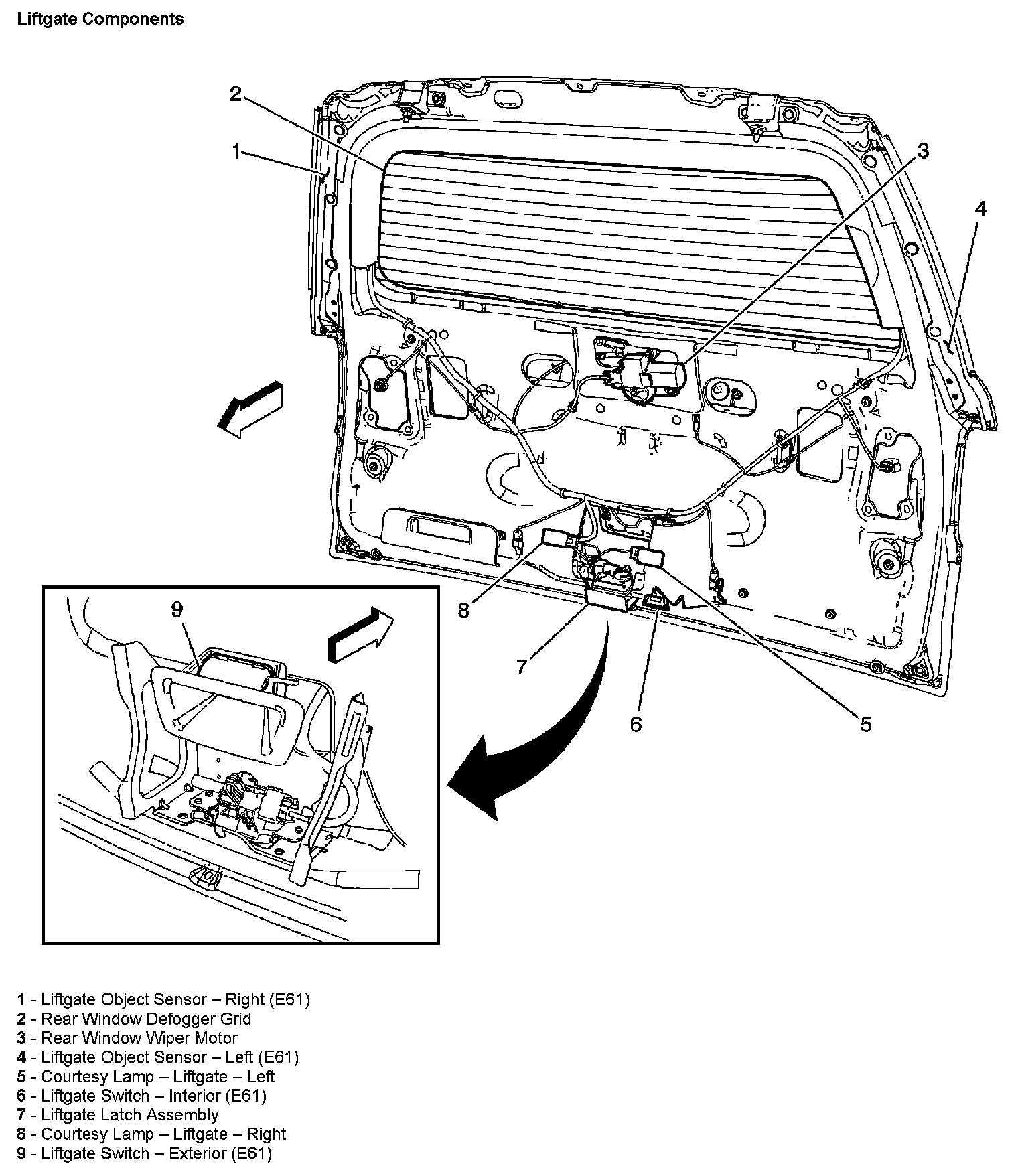 Liftgate Components

2
1
3
4
8
7
6
5
9

1 - Liftgate Object Sensor – Right (E61)
2 - Rear Window Defogger Grid
3 - Rear Window Wiper Motor
4 - Liftgate Object Sensor – Left (E61)
5 - Courtesy Lamp – Liftgate – Left
6 - Liftgate Switch – Interior (E61)
7 - Liftgate Latch Assembly
8 - Courtesy Lamp – Liftgate – Right
9 - Liftgate Switch – Exterior (E61)