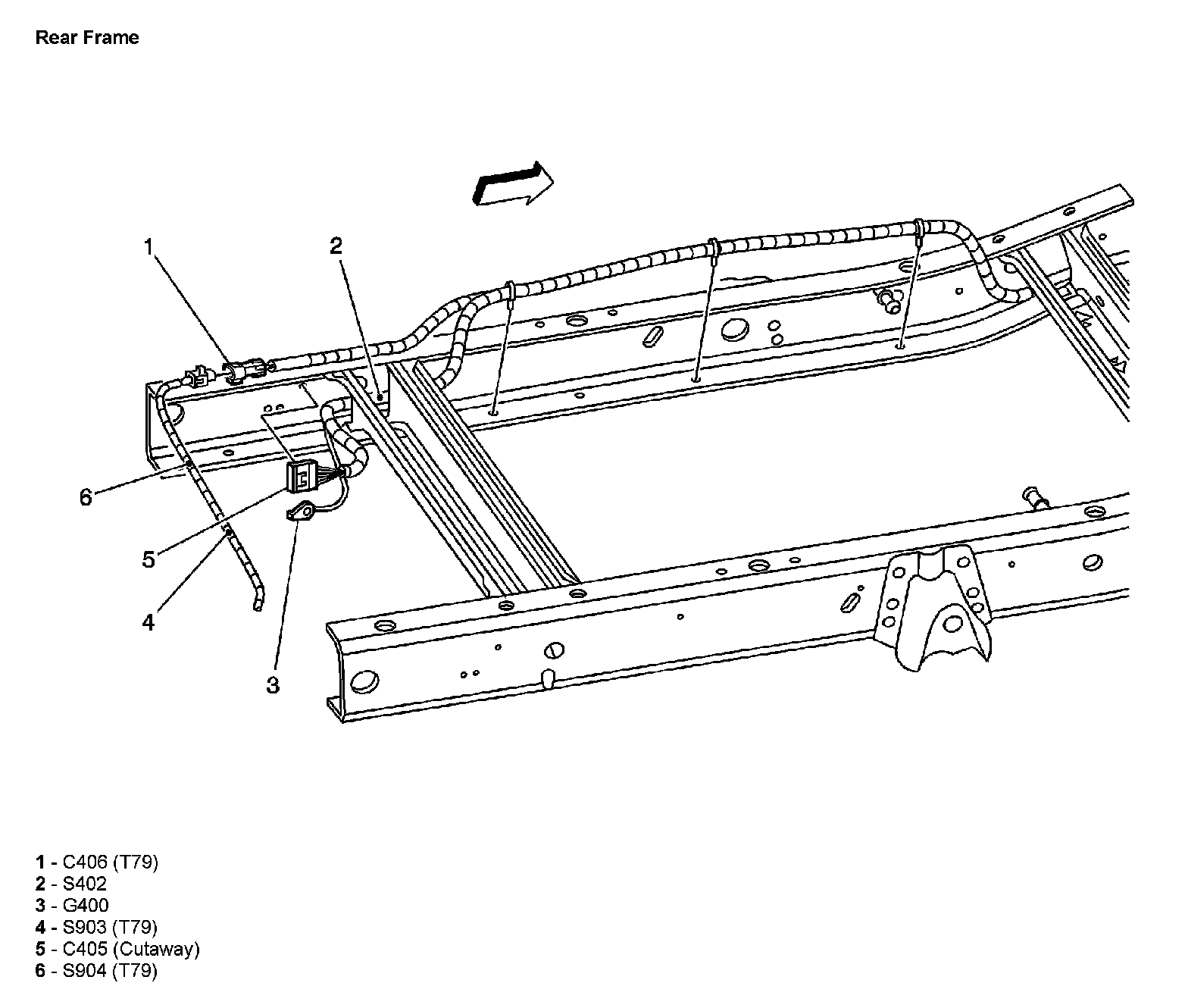 Rear Frame

1

2

6

5

4

3

1 - C406 (T79)
2 - S402
3 - G400
4 - S903 (T79)
5 - C405 (Cutaway)
6 - S904 (T79)