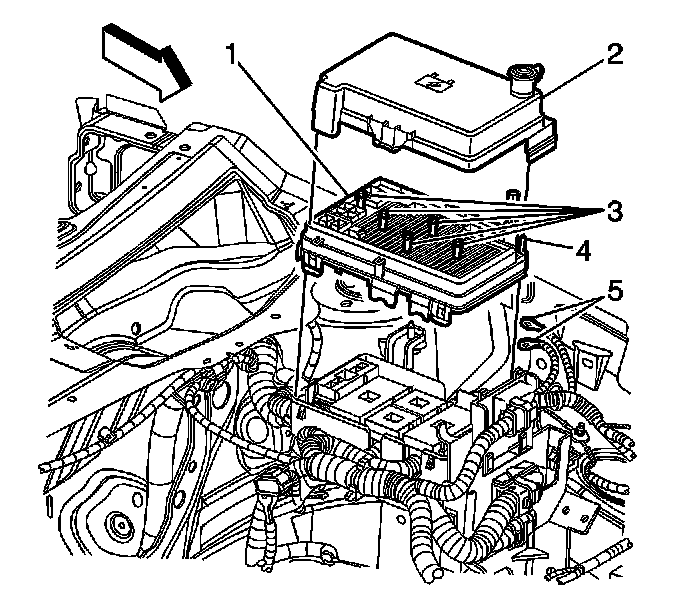 1
2
3
4
5