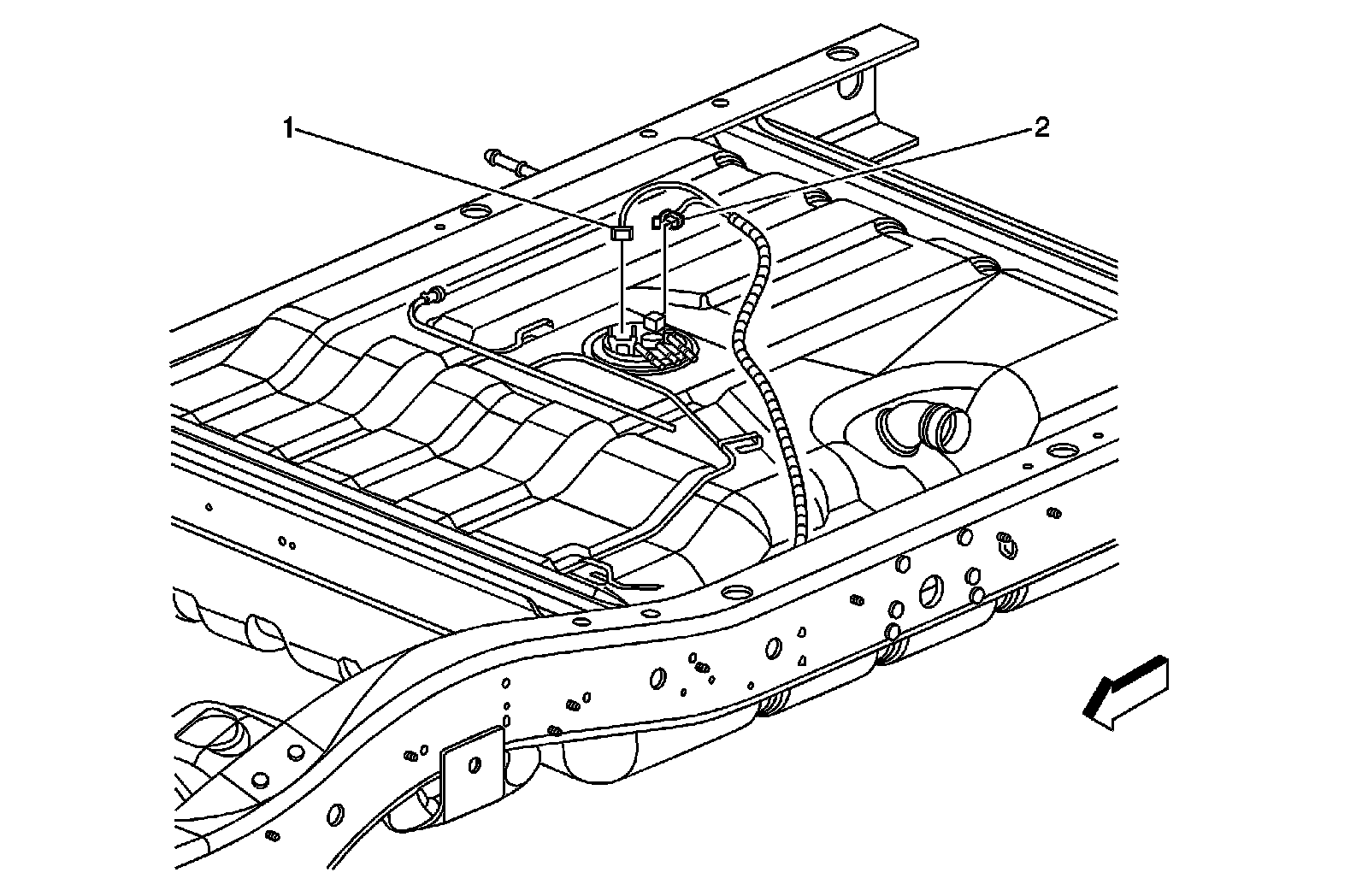 1
2