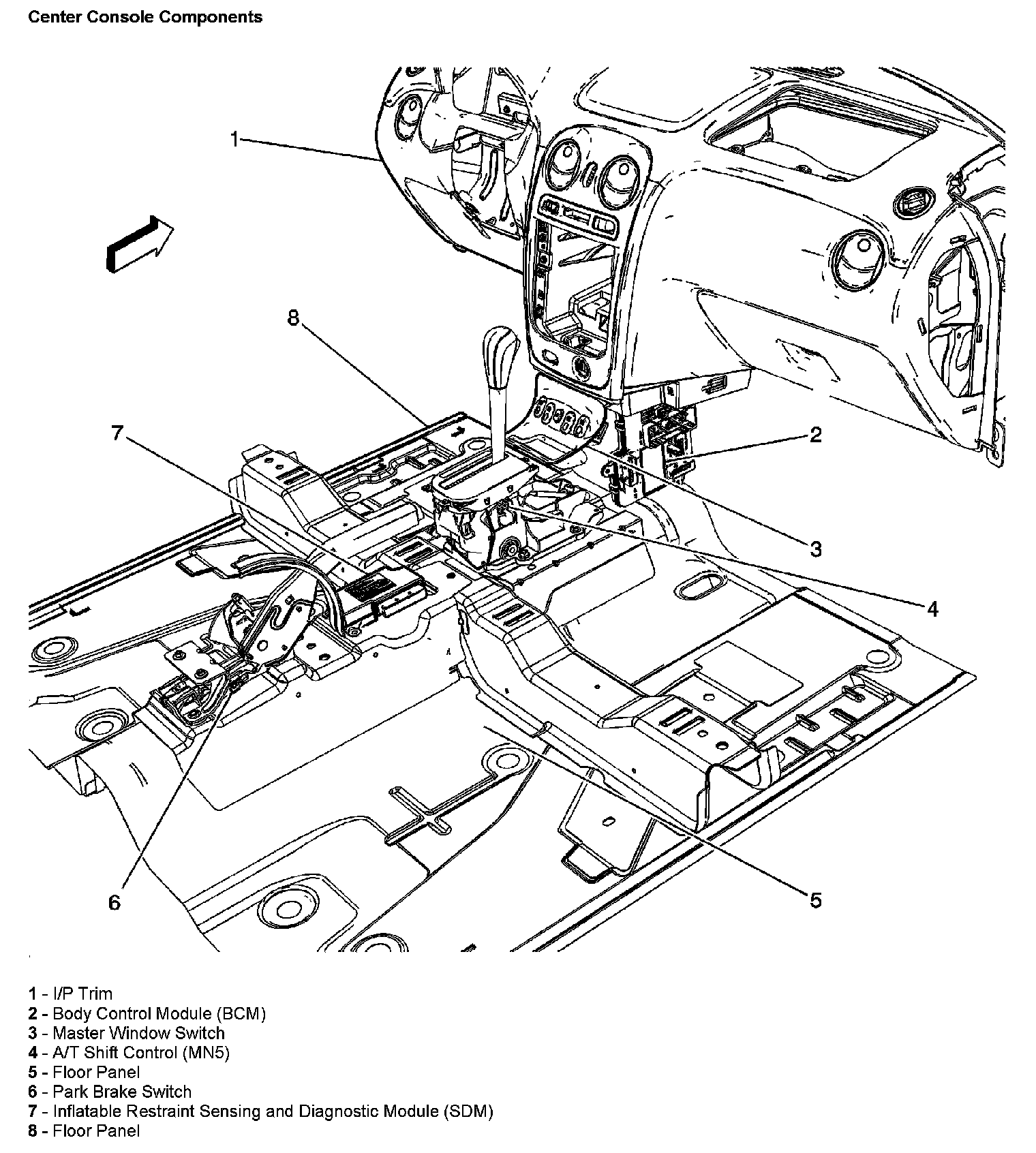 Center Console Components

1

8

7

2

3

4

6

5

1 - I/P Trim
2 - Body Control Module (BCM)
3 - Master Window Switch
4 - A/T Shift Control (MN5)
5 - Floor Panel
6 - Park Brake Switch
7 - Inflatable Restraint Sensing and Diagnostic Module (SDM)
8 - Floor Panel