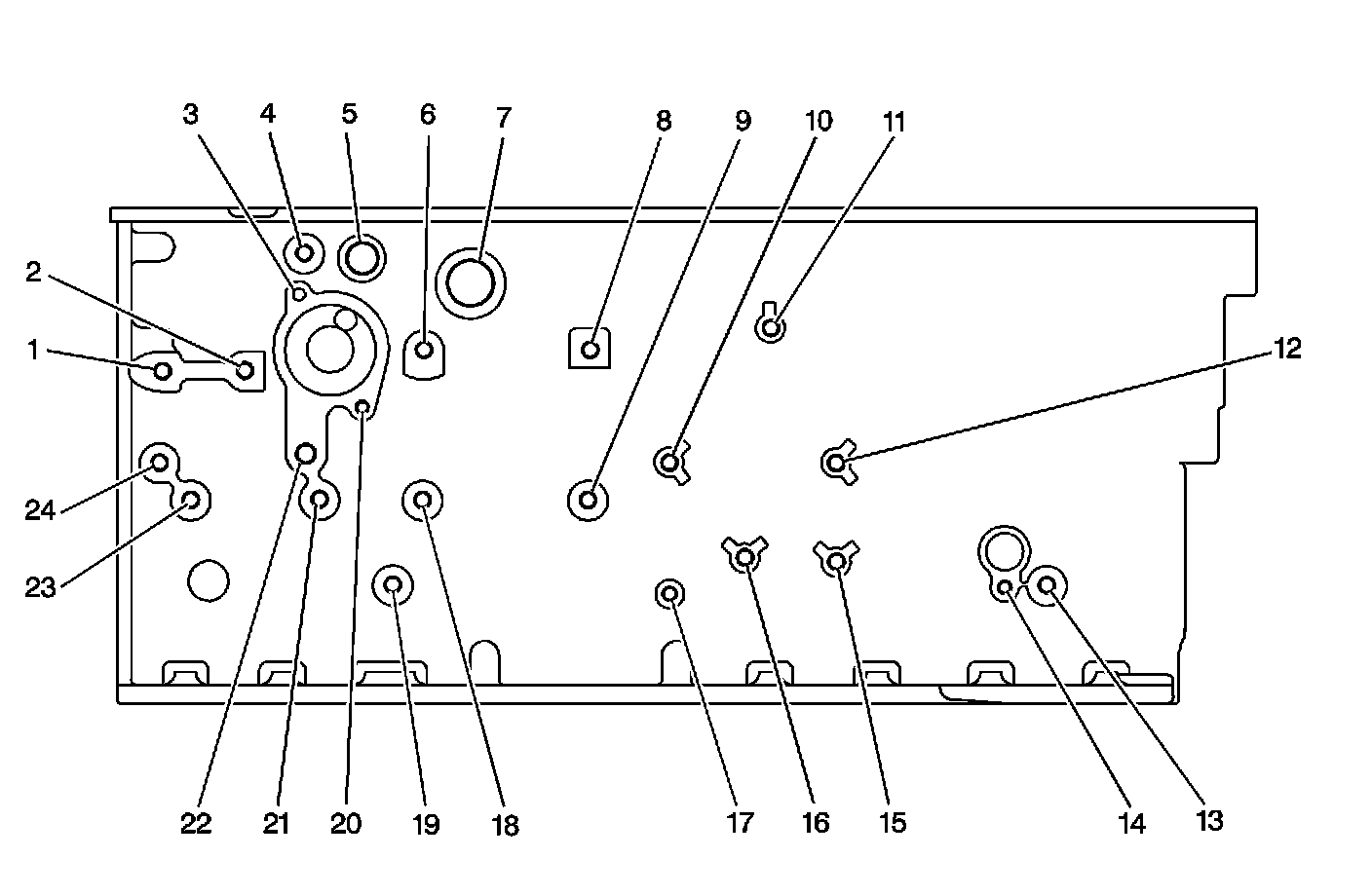 3 4 5 6 7 8 9 10 11

2

1

12

24

23

22 21 20 19 18 17 16 15 14 13