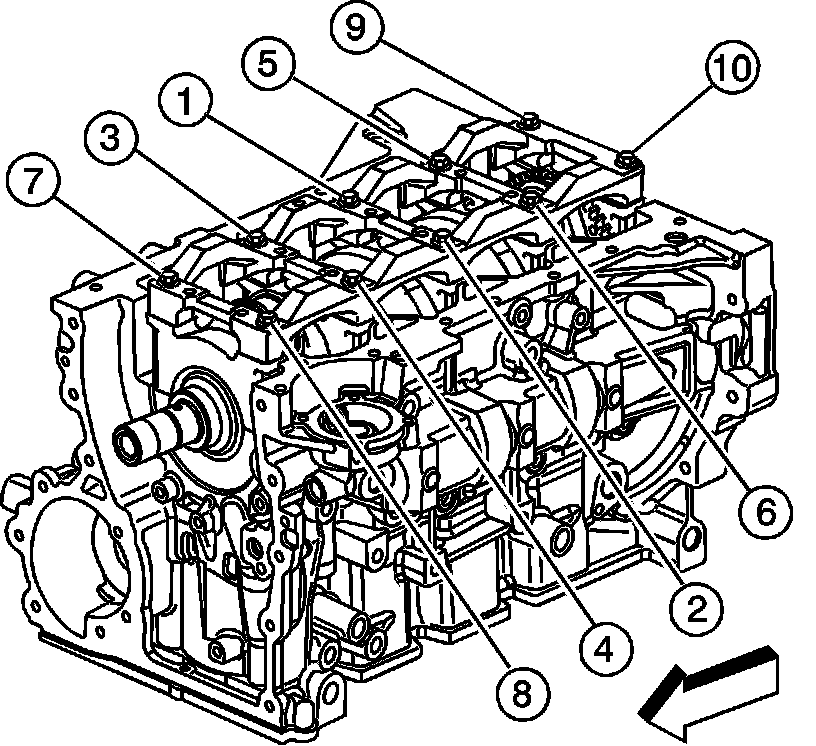 9
5
10
1
3
7
6
2
4
8