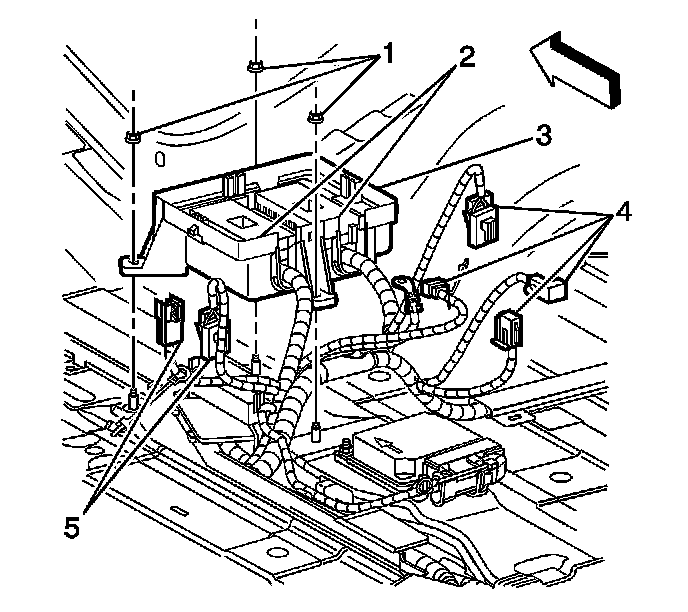 1
2
3
4
5