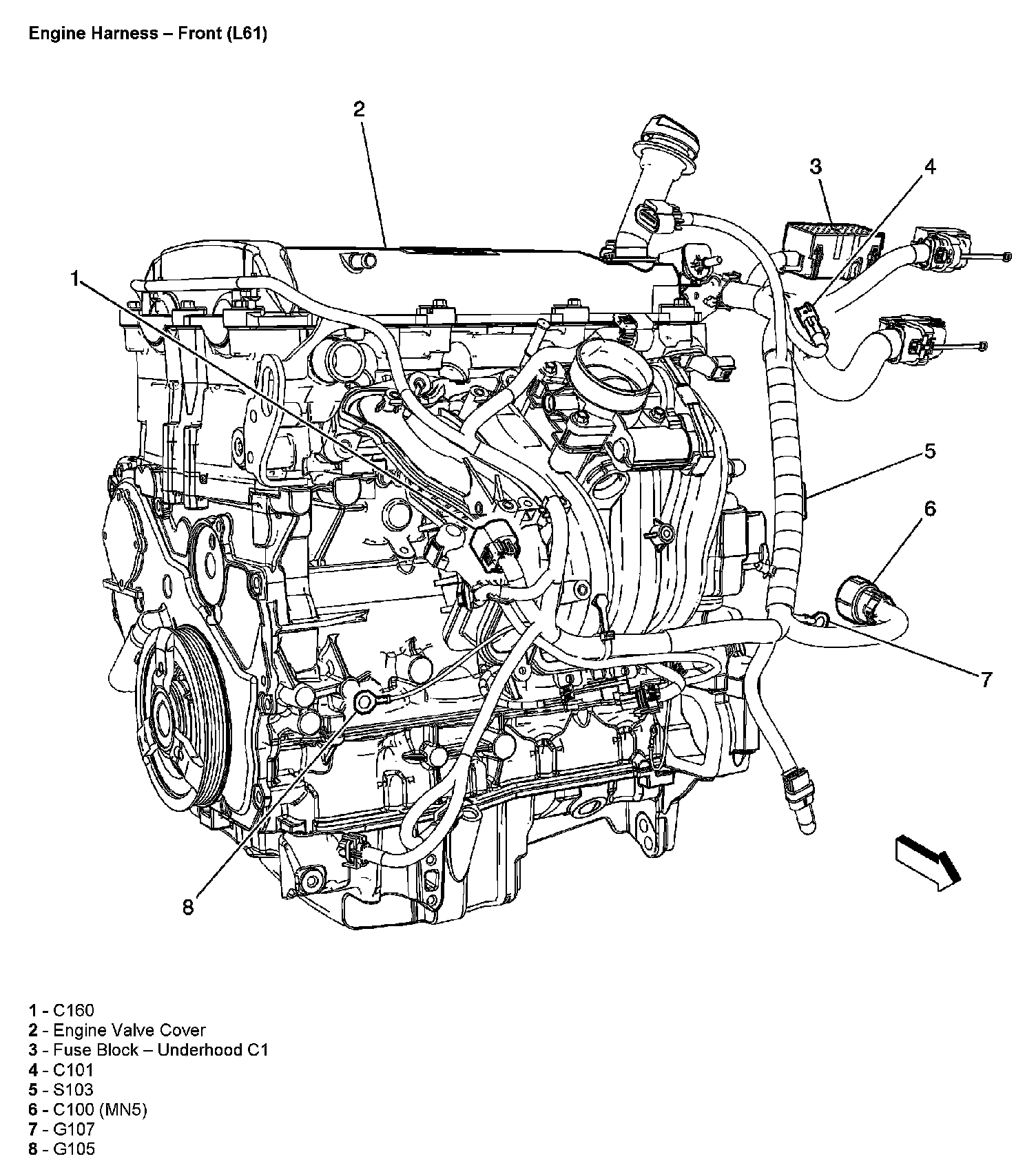 Engine Harness – Front (L61)

2

3

4

1

5

6

7

8

1 - C160
2 - Engine Valve Cover
3 - Fuse Block – Underhood C1
4 - C101
5 - S103
6 - C100 (MN5)
7 - G107
8 - G105