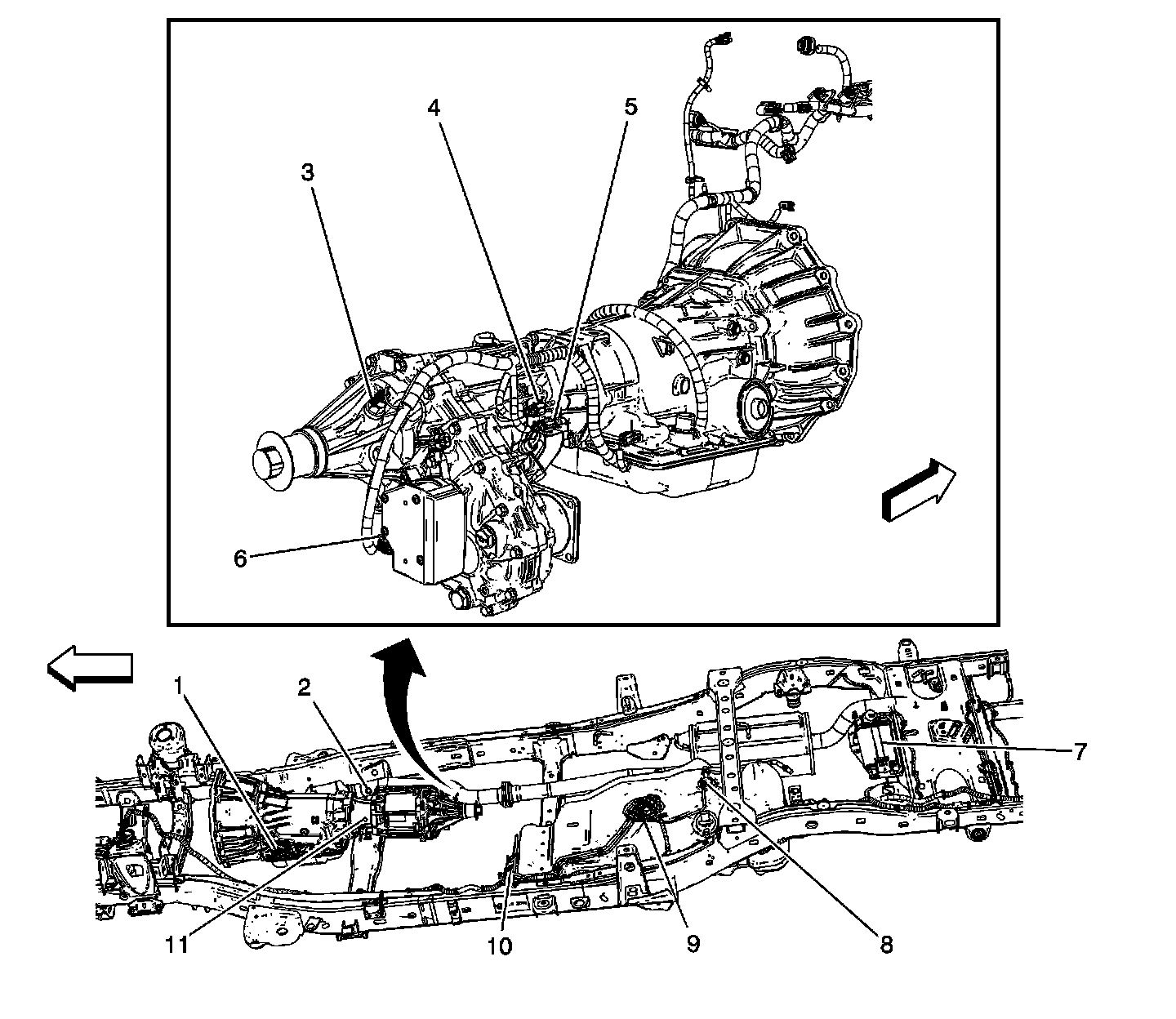 4
5
3
6
1
2
7
11
10
9
8