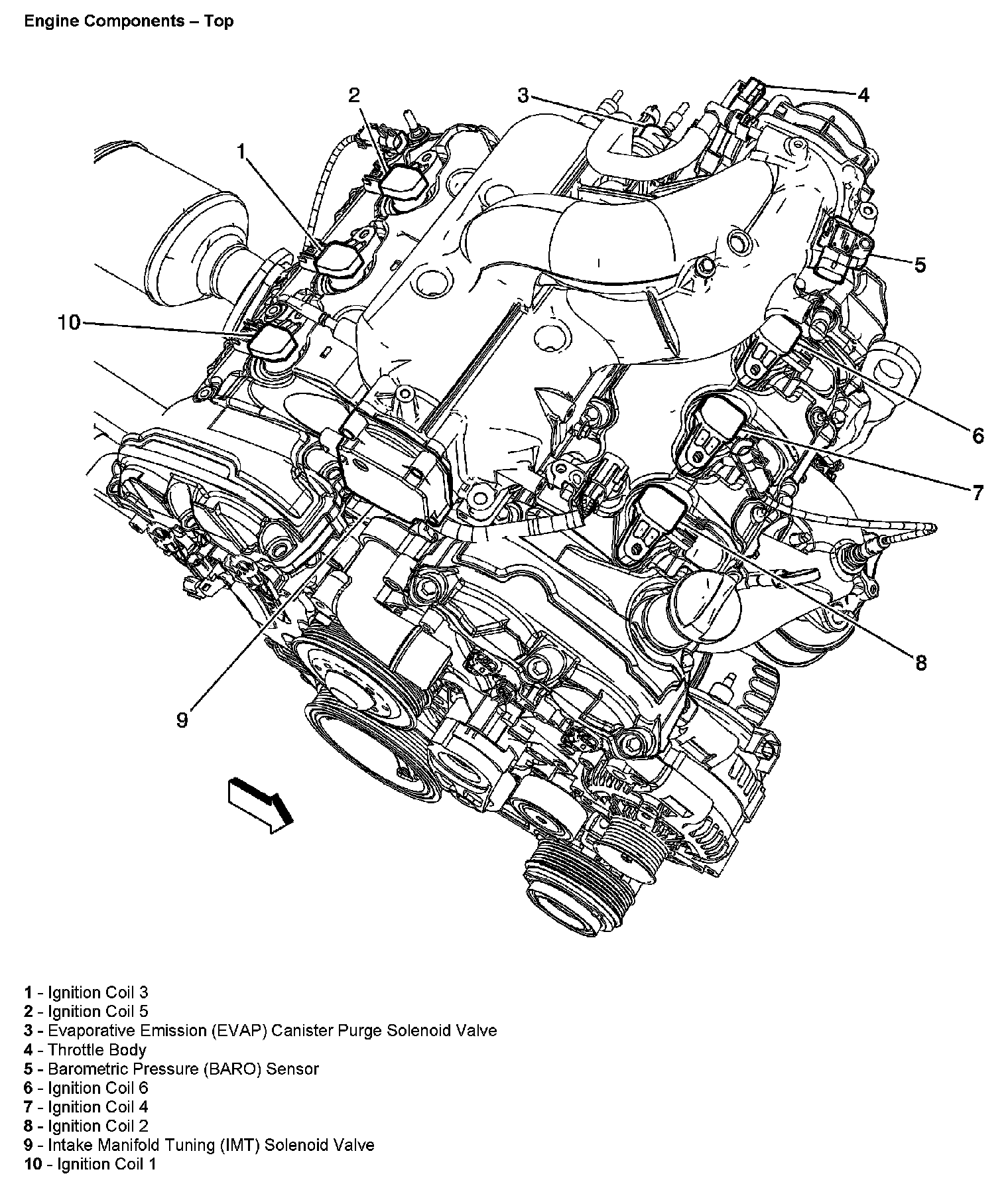 Engine Components – Top

2
3
4
1
5
10
6
7
8
9

1 - Ignition Coil 3
2 - Ignition Coil 5
3 - Evaporative Emission (EVAP) Canister Purge Solenoid Valve
4 - Throttle Body
5 - Barometric Pressure (BARO) Sensor
6 - Ignition Coil 6
7 - Ignition Coil 4
8 - Ignition Coil 2
9 - Intake Manifold Tuning (IMT) Solenoid Valve
10 - Ignition Coil 1